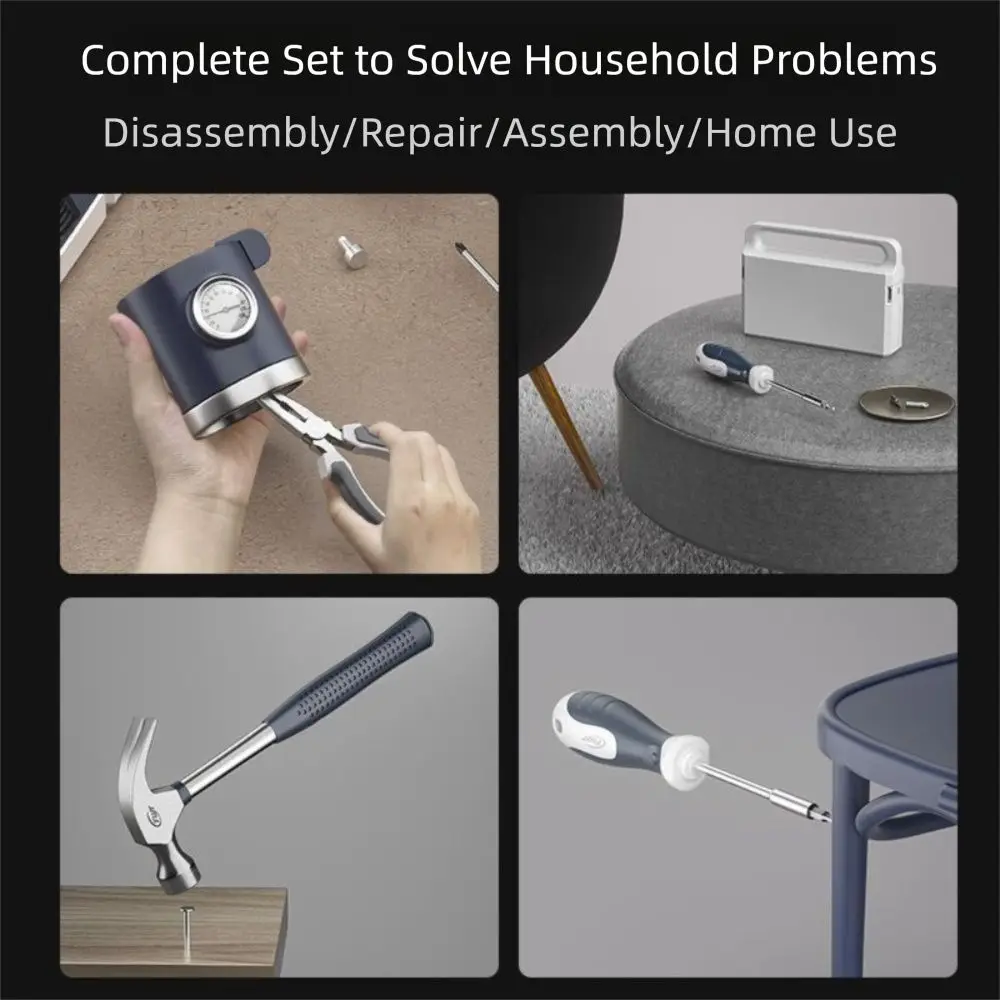 Complete Set to Solve Household Problems

Disassembly/Repair/Assembly/Home Use