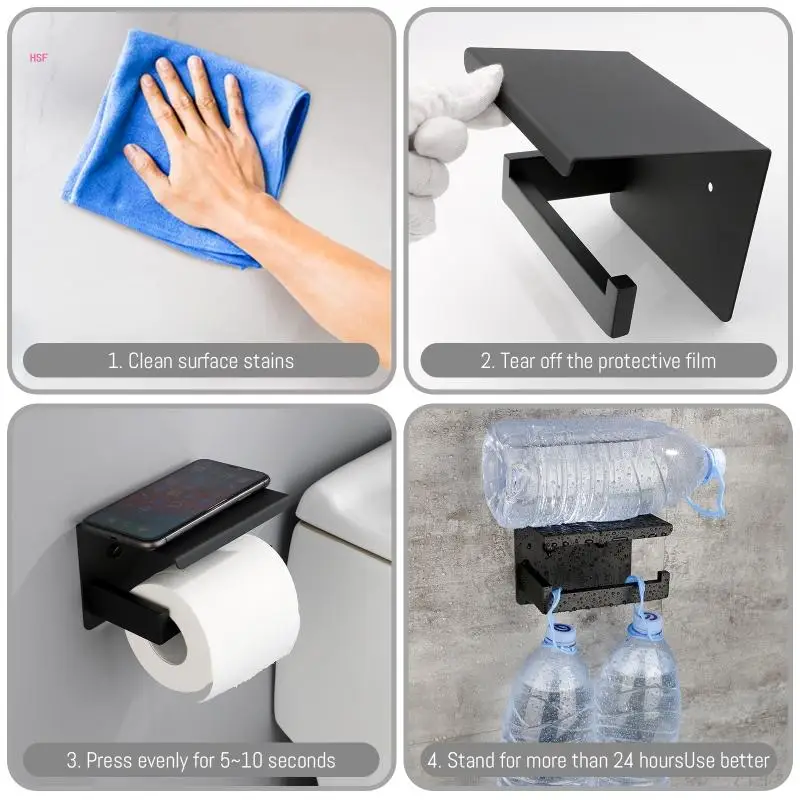 HSF

1. Clean surface stains

2. Tear off the protective film

3. Press evenly for 5~10 seconds

4. Stand for more than 24 hoursUse better