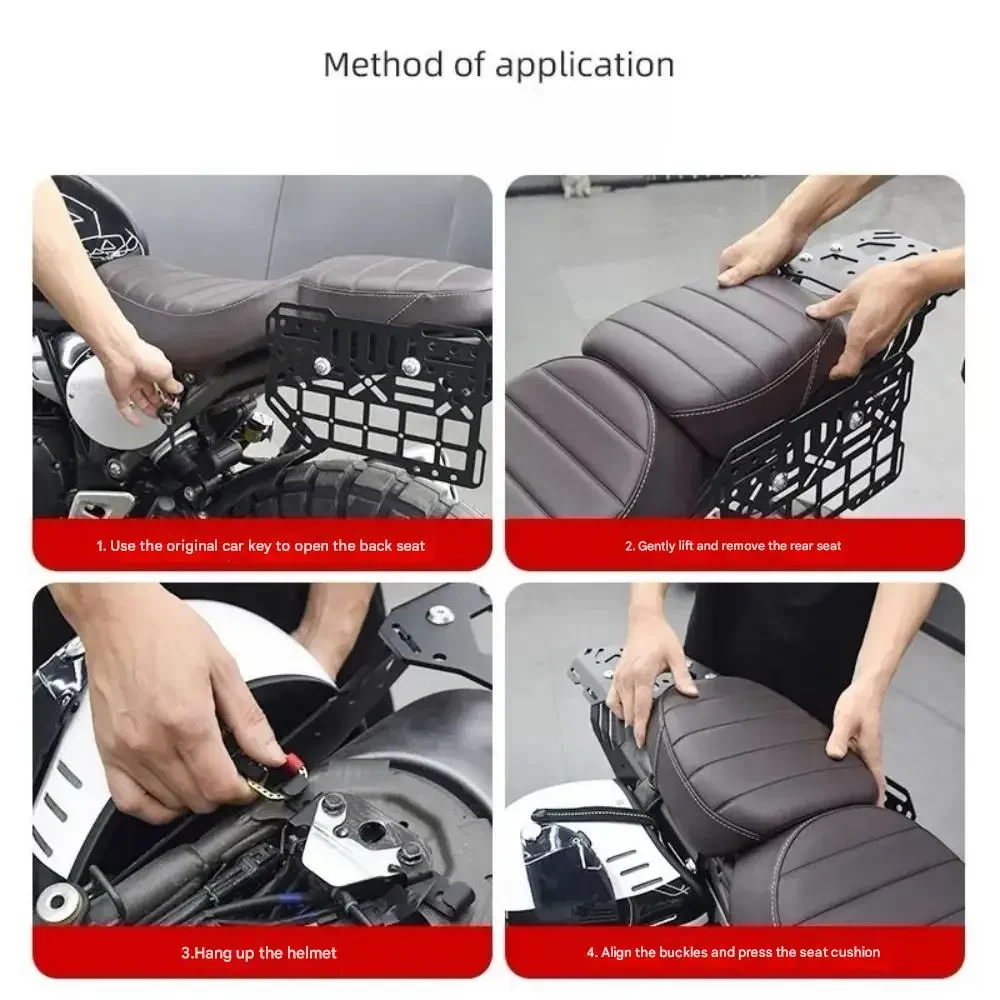 Method of application

1. Use the original car key to open the back seat

2. Gently lift and remove the rear seat

3.Hang up the helmet

4. Align the buckles and press the seat cushion