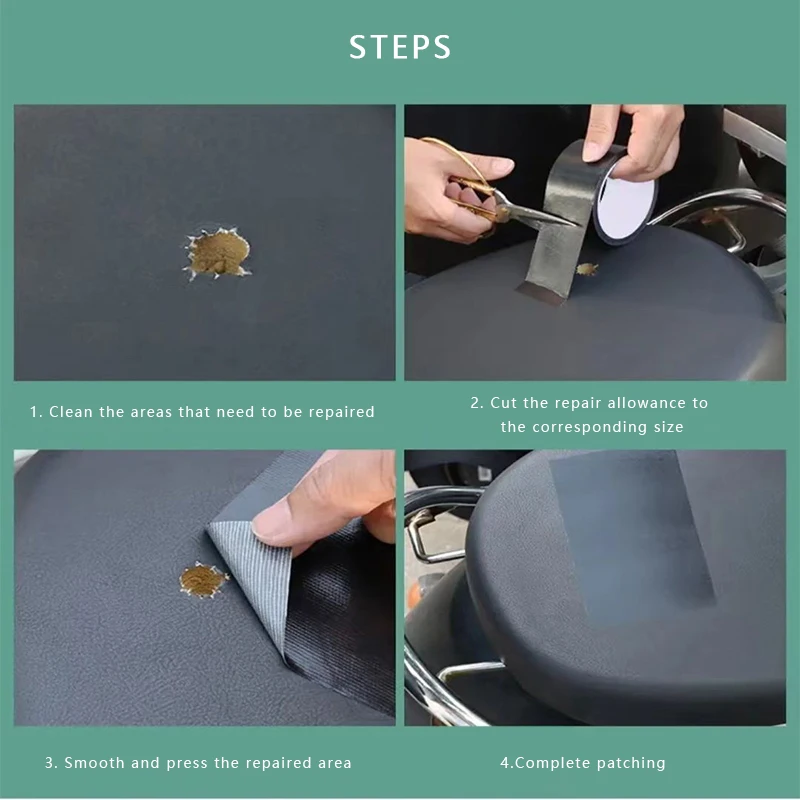 STEPS

1. Clean the areas that need to be repaired

2. Cut the repair allowance to the corresponding size

3. Smooth and press the repaired area

4.Complete patching