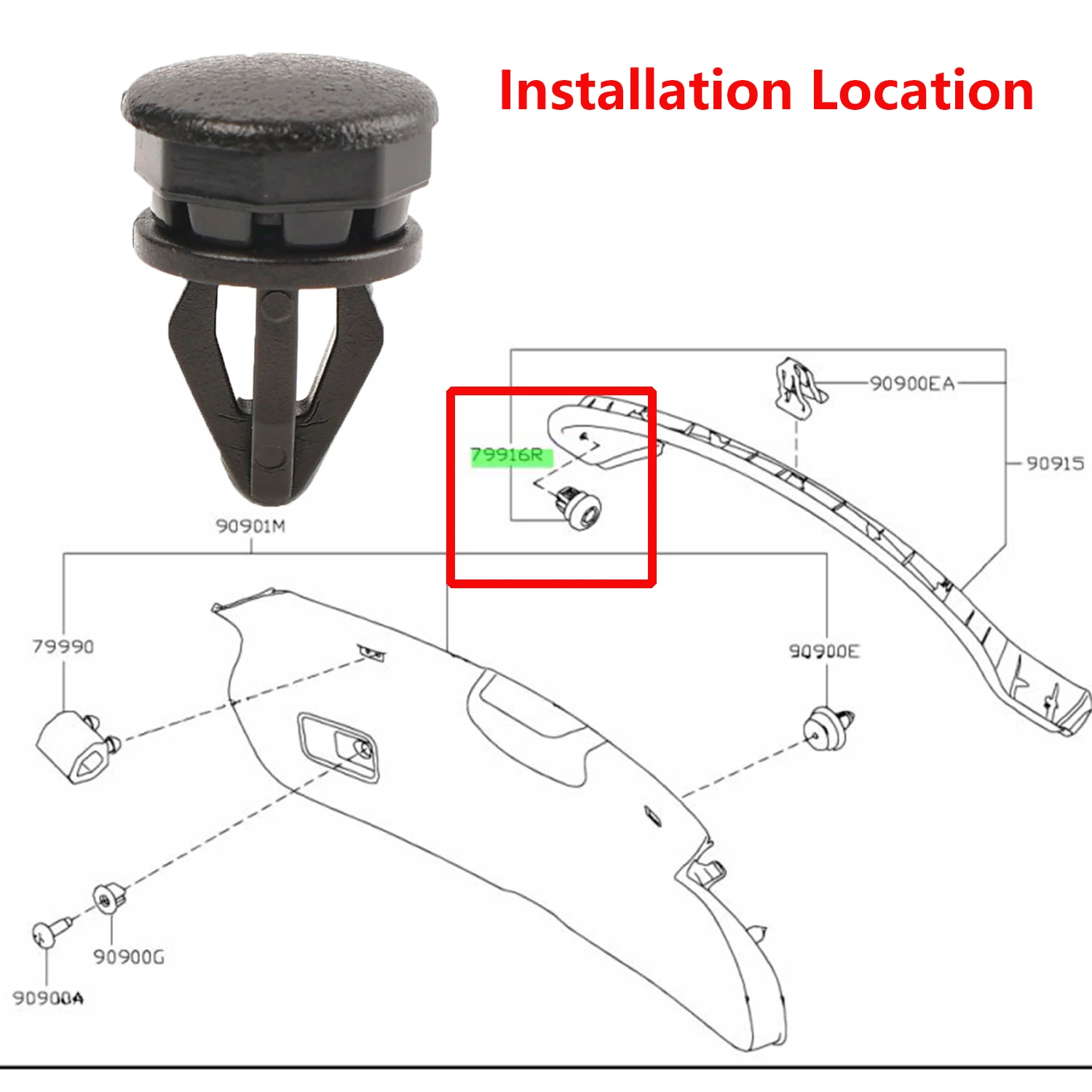 Installation Location

90900EA

79916R

90915

90901M

79990

90900E

90900G

90900A