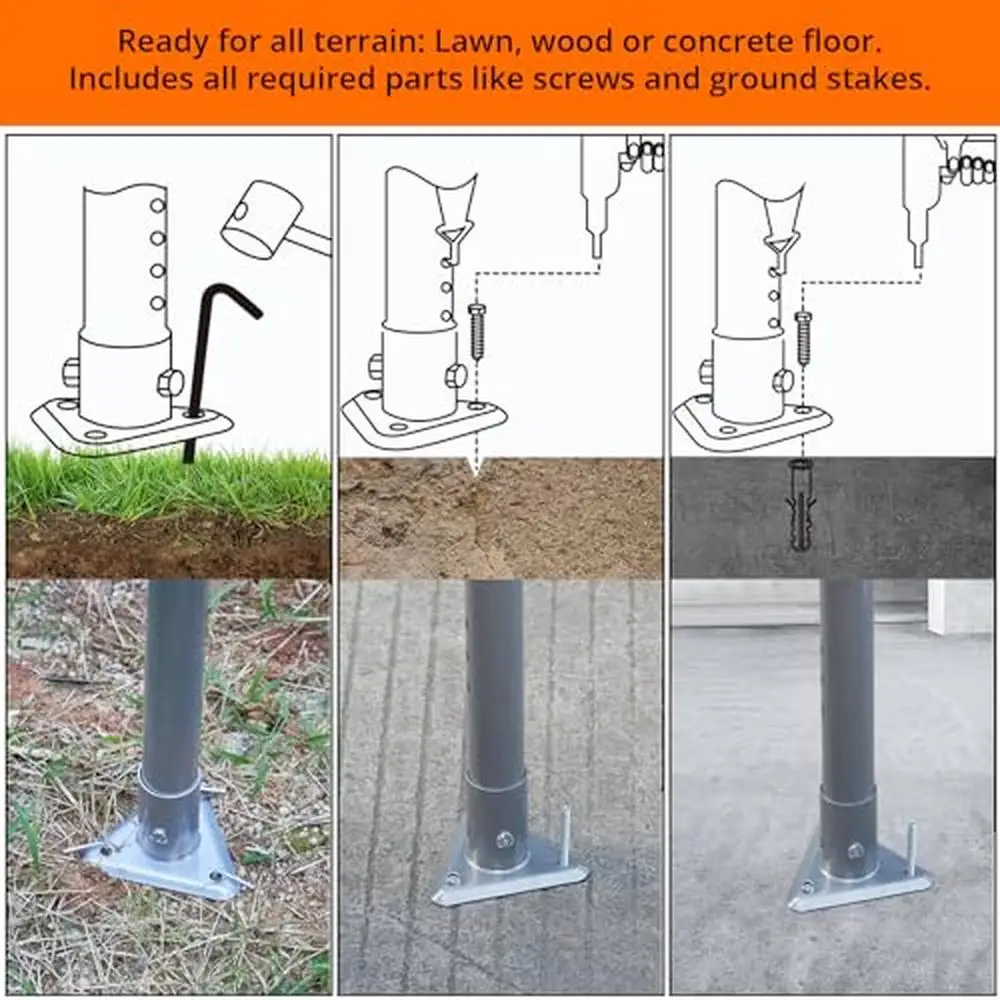 Ready for all terrain: Lawn, wood or concrete floor.
Includes all required parts like screws and ground stakes.