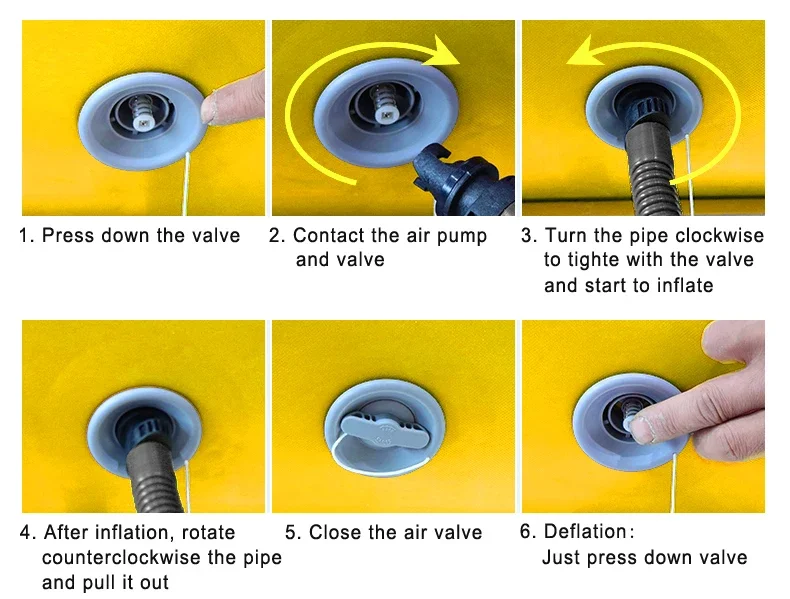 1. Press down the valve

2. Contact the air pump and valve

3. Turn the pipe clockwise to tighte with the valve and start to inflate

4. After inflation, rotate counterclockwise the pipe and pull it out

5. Close the air valve

6. Deflation: Just press down valve