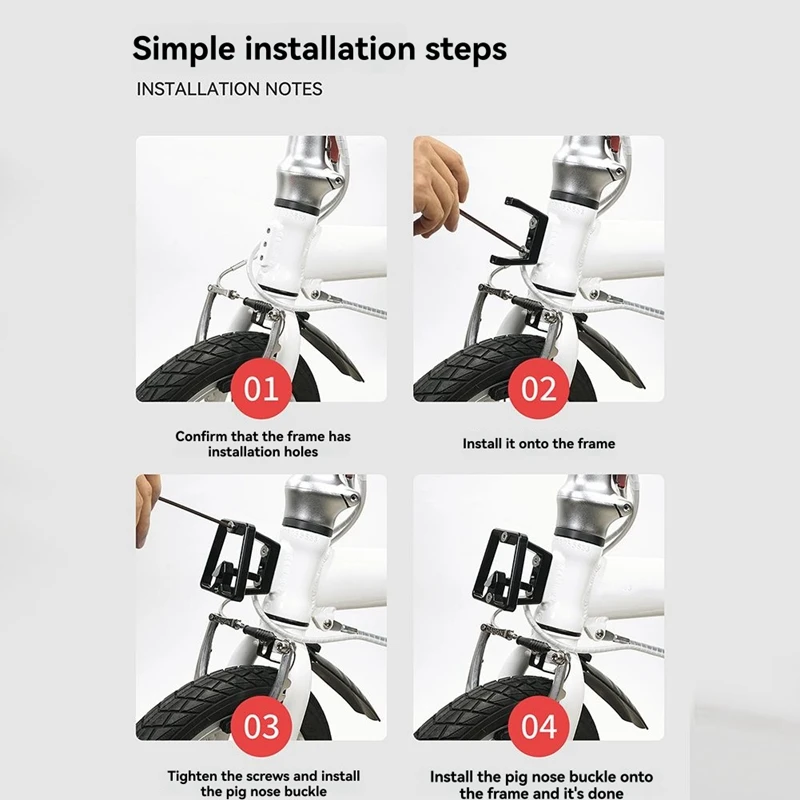 Simple installation steps

INSTALLATION NOTES

01

Confirm that the frame has installation holes

02

Install it onto the frame

03

Tighten the screws and install the pig nose buckle

04

Install the pig nose buckle onto the frame and it's done