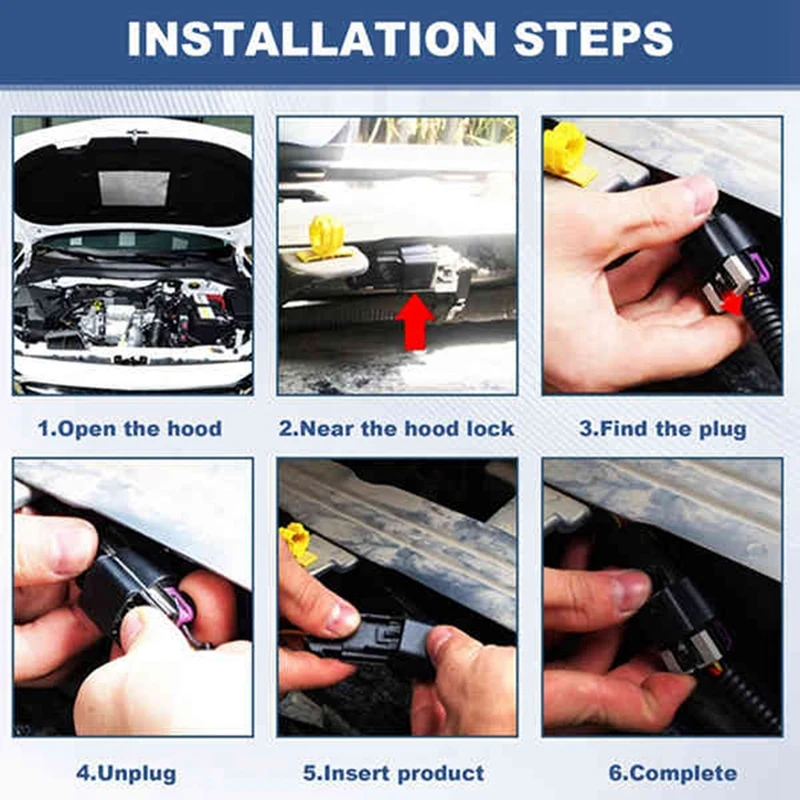 INSTALLATION STEPS

1.Open the hood

2.Near the hood lock

3.Find the plug

4.Unplug

5.Insert product

6.Complete