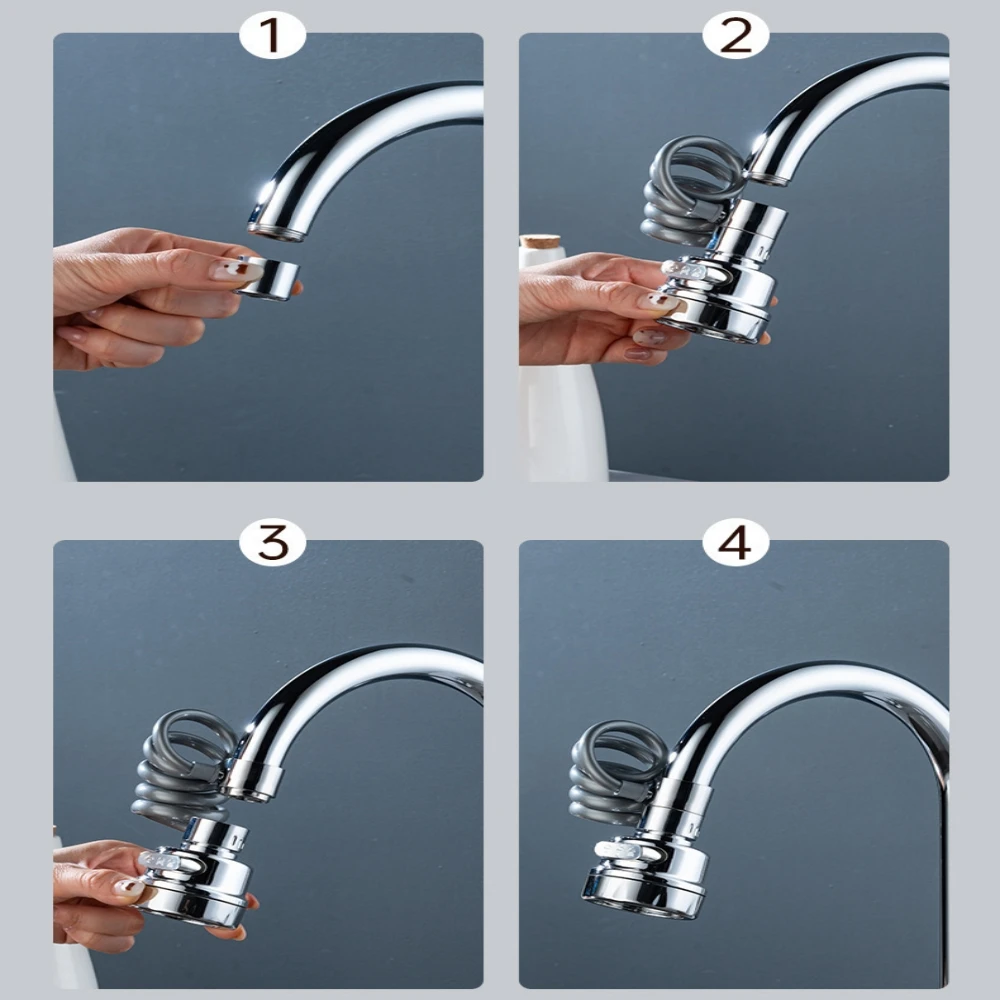 1

2

3

4