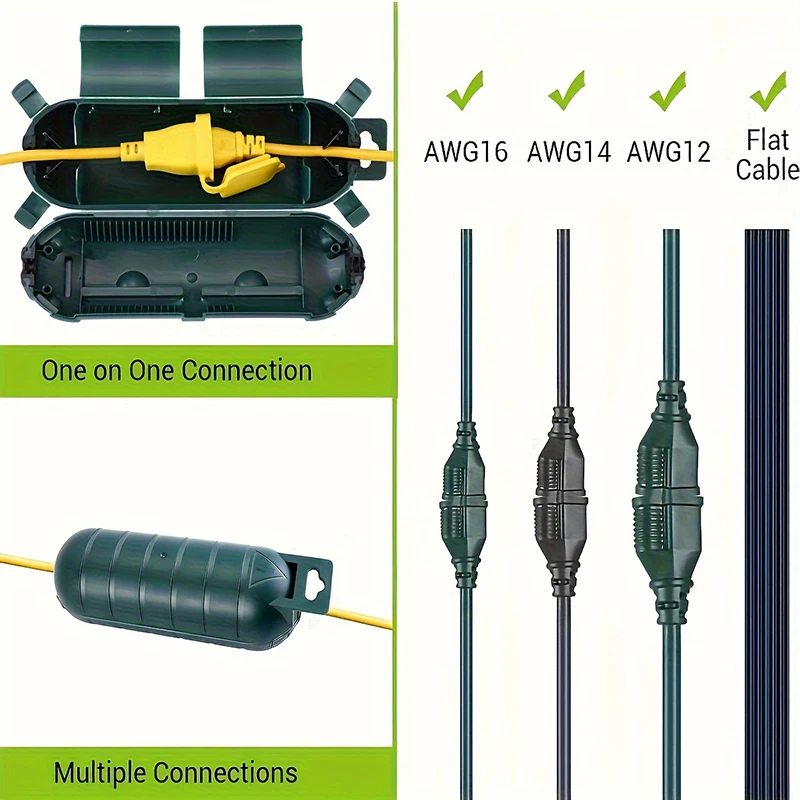 One on One Connection

Multiple Connections

AWG16 AWG14 AWG12 Flat Cable