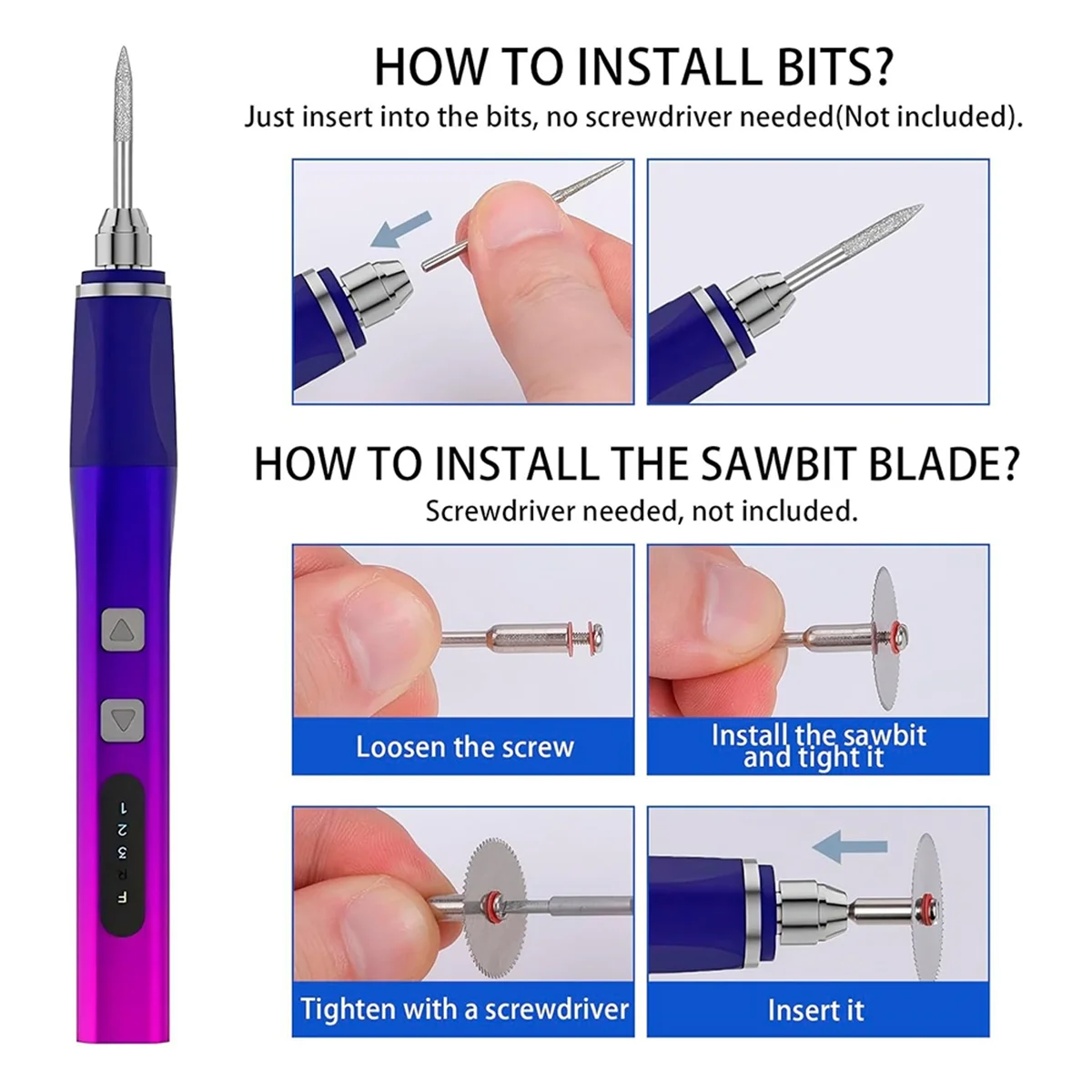 HOW TO INSTALL BITS?
Just insert into the bits, no screwdriver needed(Not included).

HOW TO INSTALL THE SAWBIT BLADE?
Screwdriver needed, not included.

Loosen the screw

Install the sawbit and tight it

Tighten with a screwdriver

Insert it

1 2 3 R F