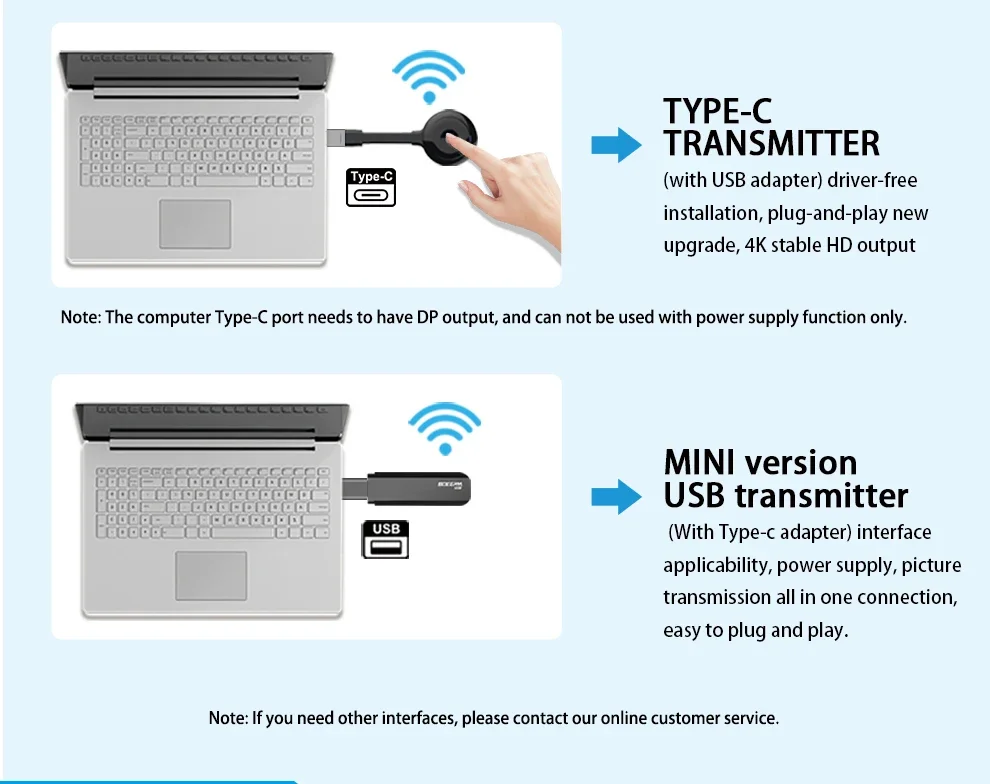 Type-C

TYPE-C
TRANSMITTER
(with USB adapter) driver-free installation, plug-and-play new upgrade, 4K stable HD output

Note: The computer Type-C port needs to have DP output, and can not be used with power supply function only.

USB

MINI version
USB transmitter
(With Type-c adapter) interface applicability, power supply, picture transmission all in one connection, easy to plug and play.

Note: If you need other interfaces, please contact our online customer service.