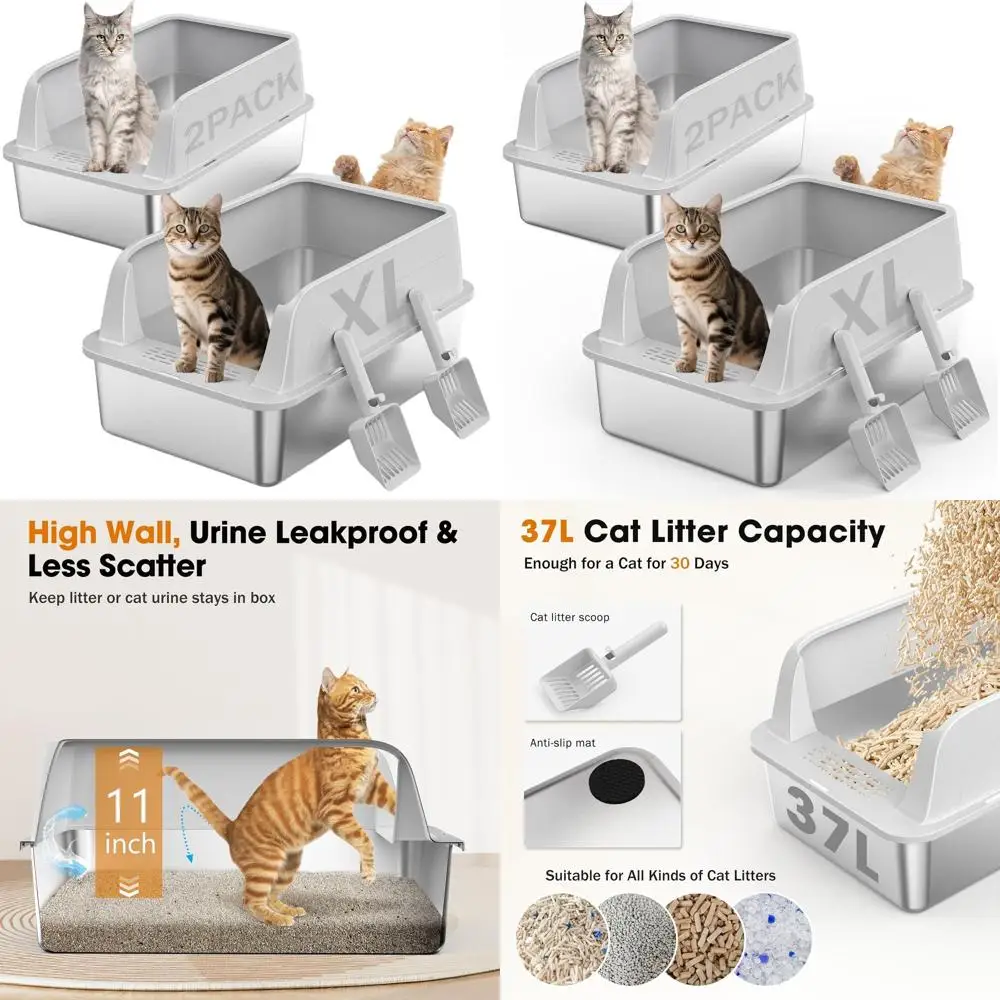 2PACK

XL

2PACK

XL

High Wall, Urine Leakproof & Less Scatter

Keep litter or cat urine stays in box

11 inch

37L Cat Litter Capacity

Enough for a Cat for 30 Days

Cat litter scoop

Anti-slip mat

37L

Suitable for All Kinds of Cat Litters