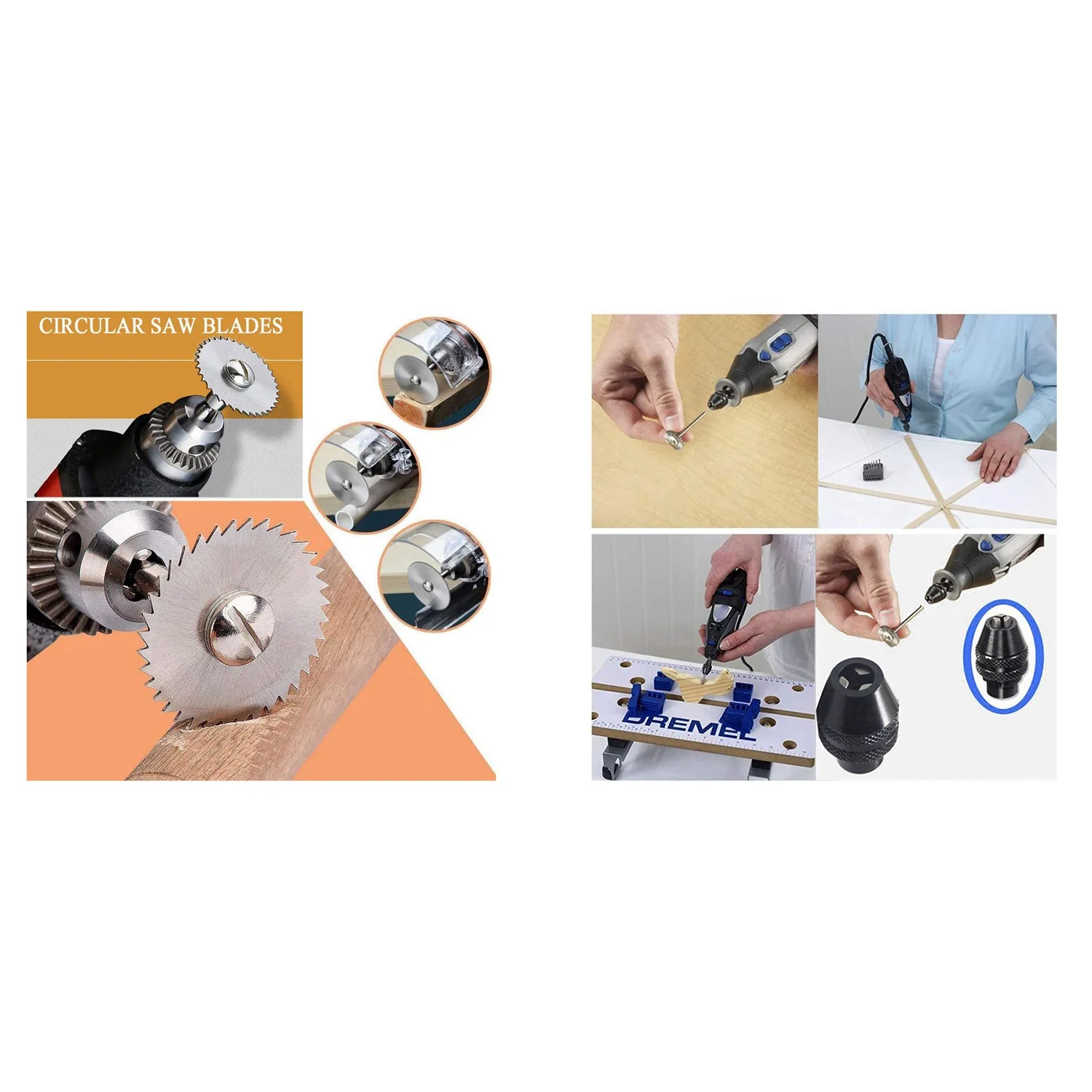 CIRCULAR SAW BLADES

DREMEL