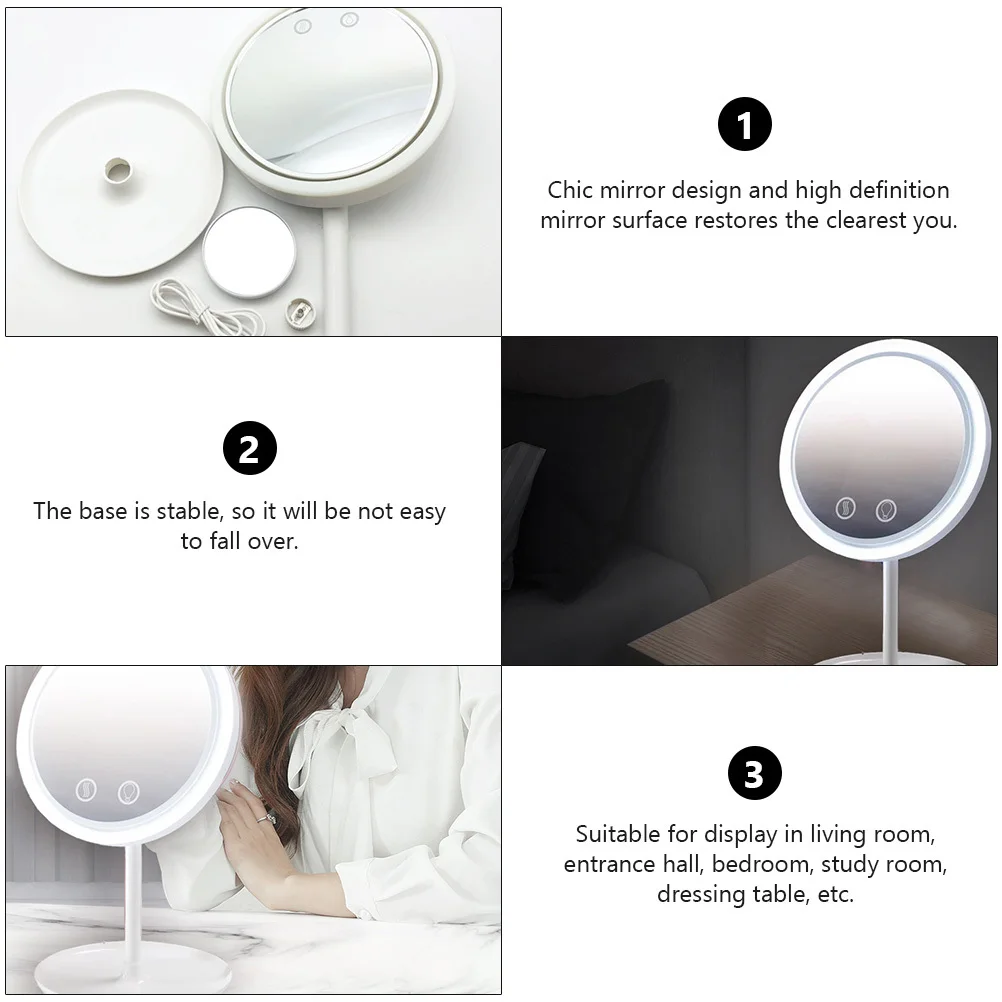 1

Chic mirror design and high definition mirror surface restores the clearest you.

2

The base is stable, so it will be not easy to fall over.

3

Suitable for display in living room, entrance hall, bedroom, study room, dressing table, etc.