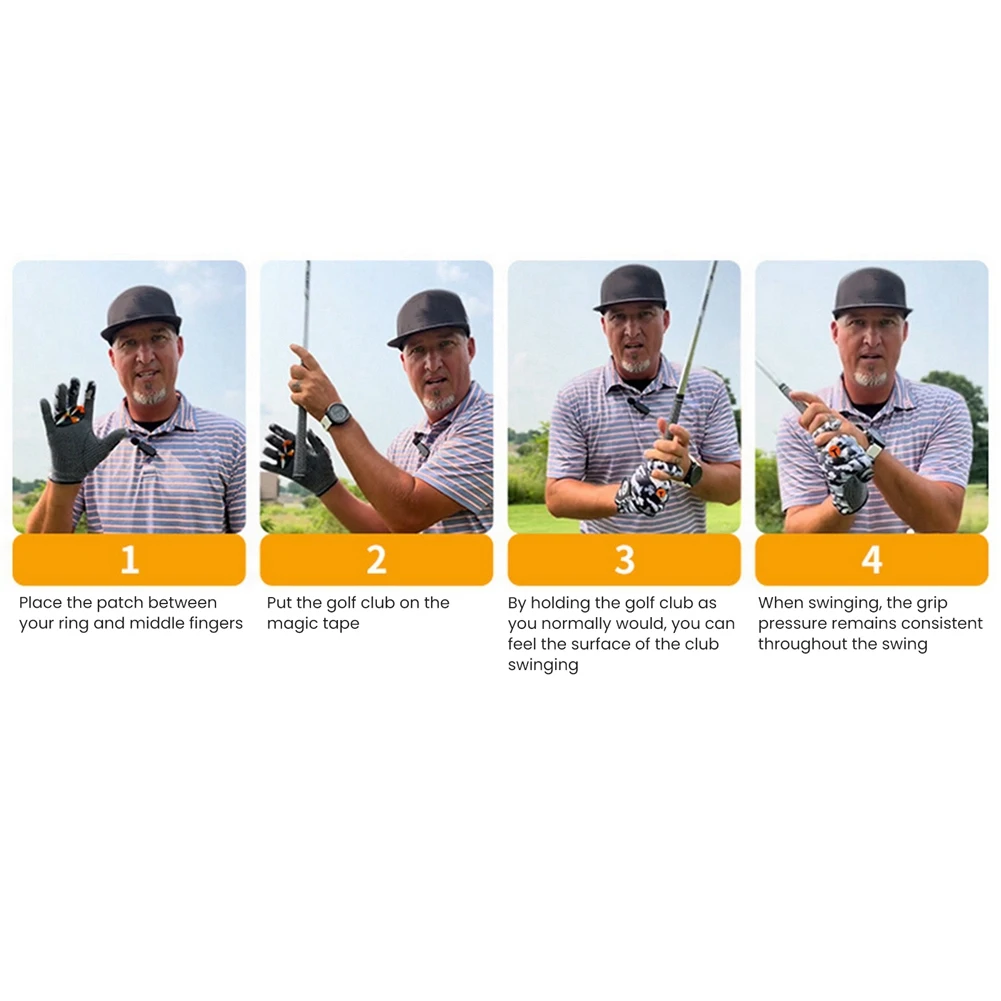 1

Place the patch between your ring and middle fingers

2

Put the golf club on the magic tape

3

By holding the golf club as you normally would, you can feel the surface of the club swinging

4

When swinging, the grip pressure remains consistent throughout the swing