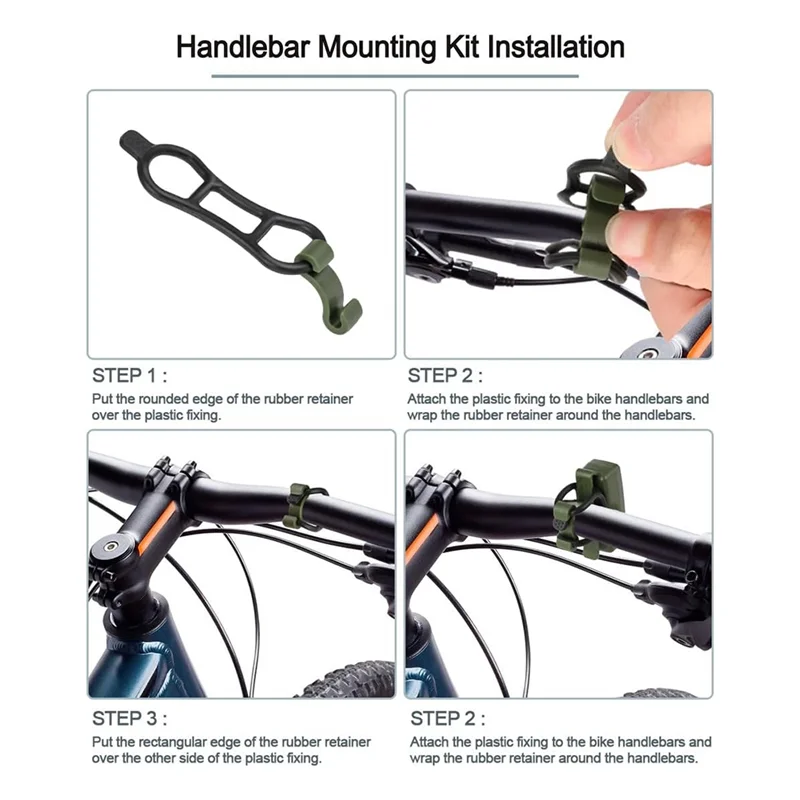 Handlebar Mounting Kit Installation

STEP 1 :
Put the rounded edge of the rubber retainer over the plastic fixing.

STEP 2 :
Attach the plastic fixing to the bike handlebars and wrap the rubber retainer around the handlebars.

STEP 3 :
Put the rectangular edge of the rubber retainer over the other side of the plastic fixing.

STEP 2 :
Attach the plastic fixing to the bike handlebars and wrap the rubber retainer around the handlebars.