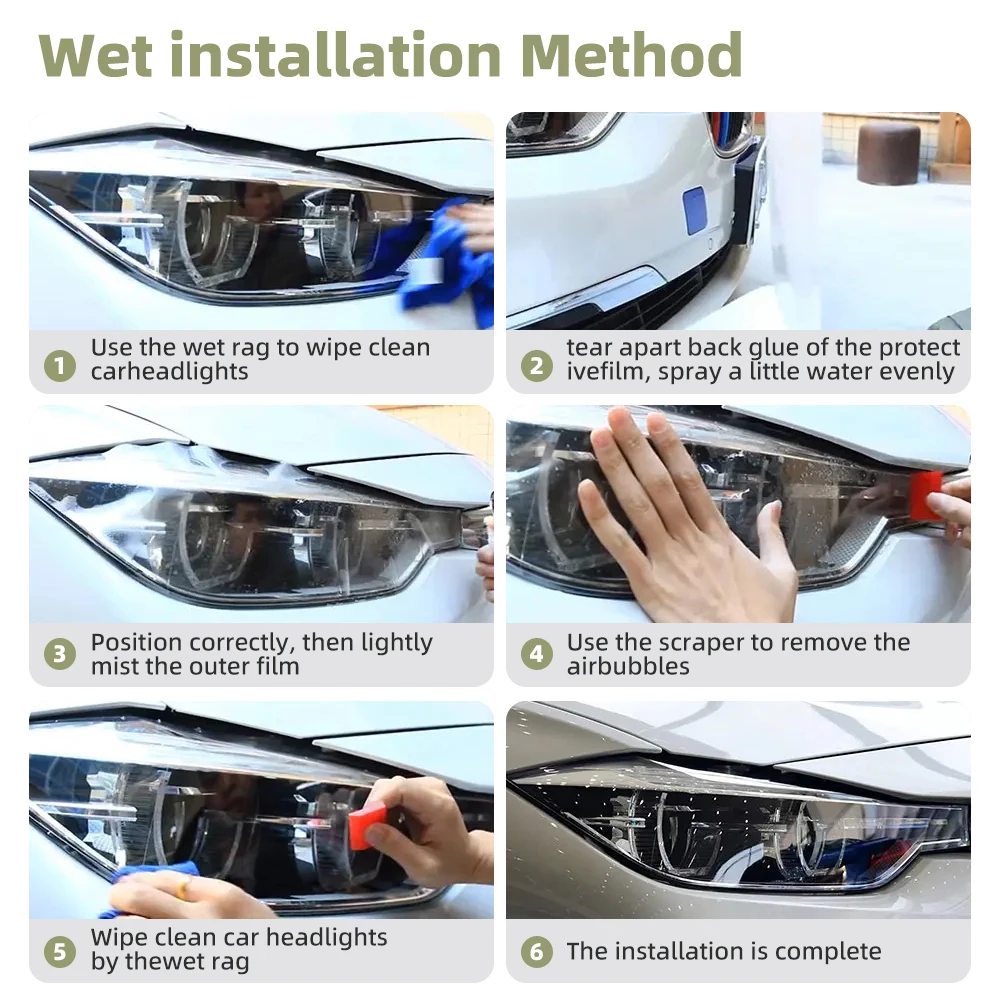 Wet installation Method

1 Use the wet rag to wipe clean carheadlights

2 tear apart back glue of the protect ivefilm, spray a little water evenly

3 Position correctly, then lightly mist the outer film

4 Use the scraper to remove the airbubbles

5 Wipe clean car headlights by thewet rag

6 The installation is complete