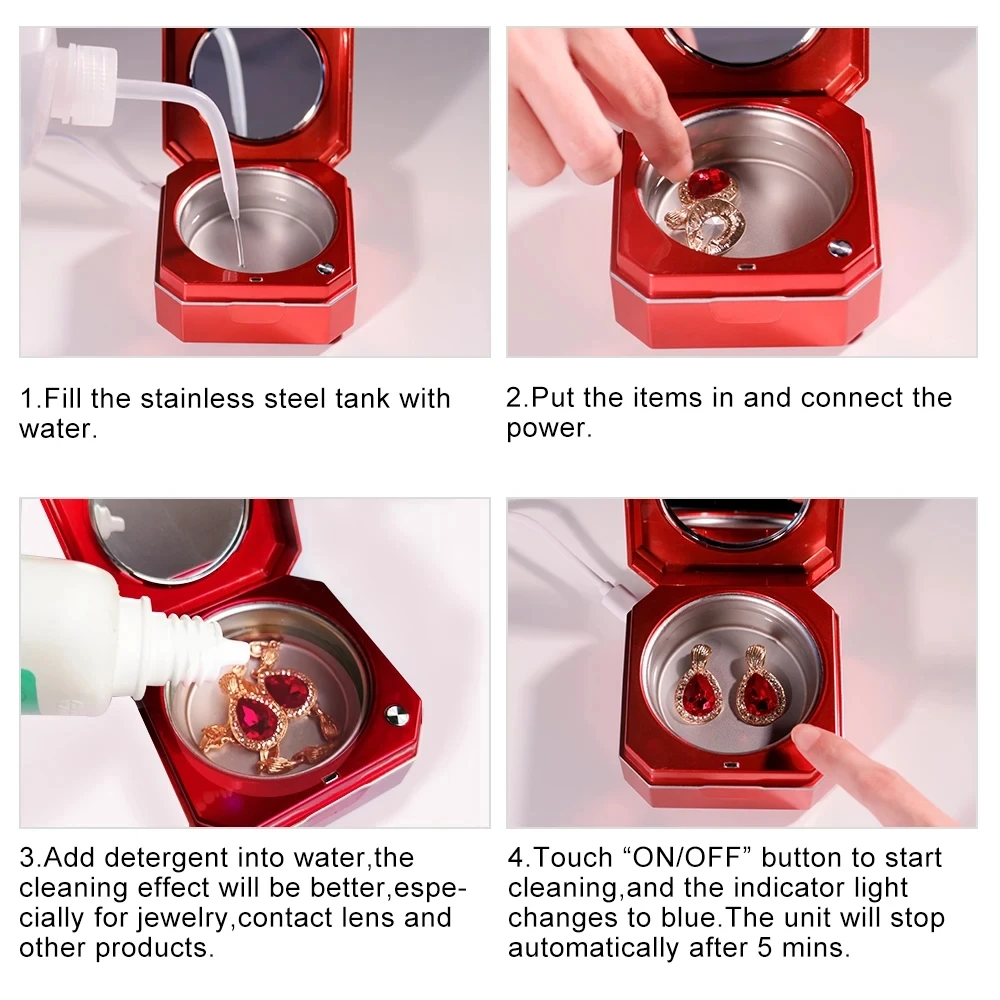 1.Fill the stainless steel tank with water.

2.Put the items in and connect the power.

3.Add detergent into water,the cleaning effect will be better,especially for jewelry,contact lens and other products.

4.Touch “ON/OFF” button to start cleaning,and the indicator light changes to blue.The unit will stop automatically after 5 mins.