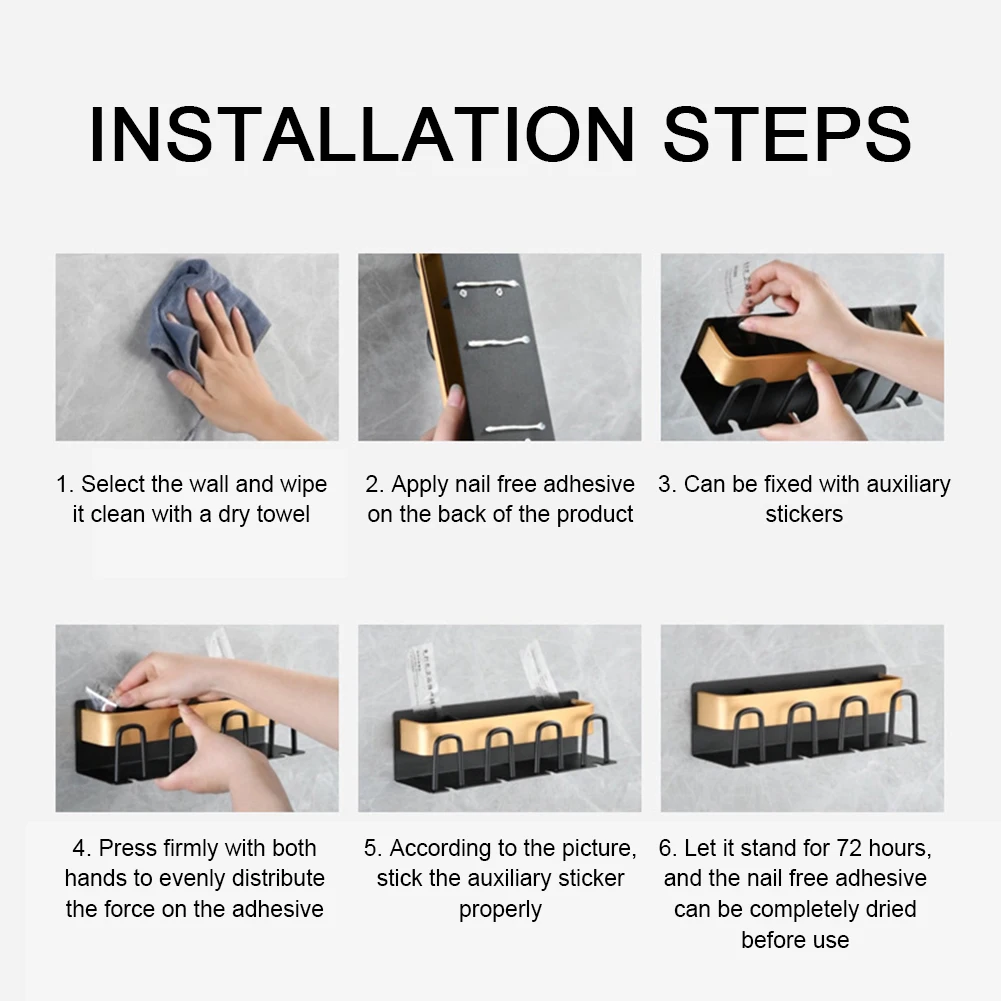 INSTALLATION STEPS

1. Select the wall and wipe it clean with a dry towel

2. Apply nail free adhesive on the back of the product

3. Can be fixed with auxiliary stickers

4. Press firmly with both hands to evenly distribute the force on the adhesive

5. According to the picture, stick the auxiliary sticker properly

6. Let it stand for 72 hours, and the nail free adhesive can be completely dried before use