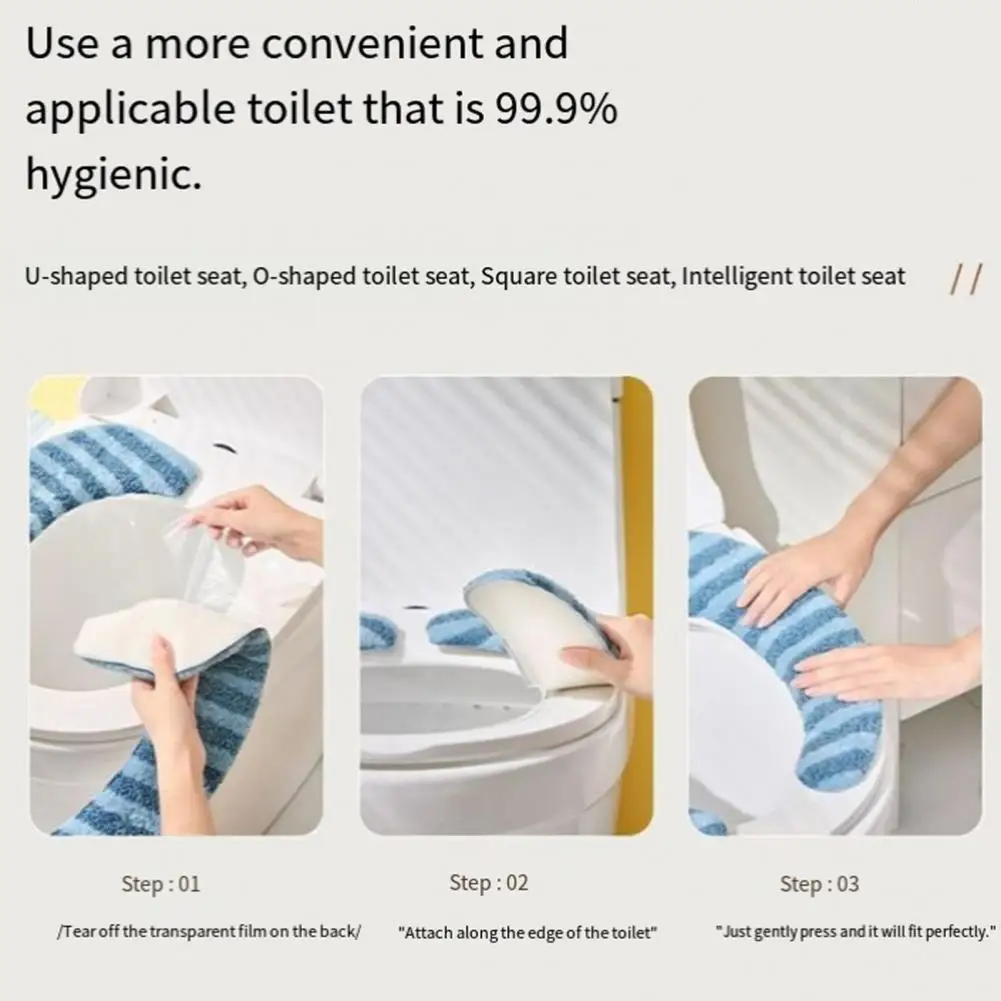 Use a more convenient and applicable toilet that is 99.9% hygienic.

U-shaped toilet seat, O-shaped toilet seat, Square toilet seat, Intelligent toilet seat //

Step : 01

/Tear off the transparent film on the back/

Step : 02

"Attach along the edge of the toilet"

Step : 03

"Just gently press and it will fit perfectly."