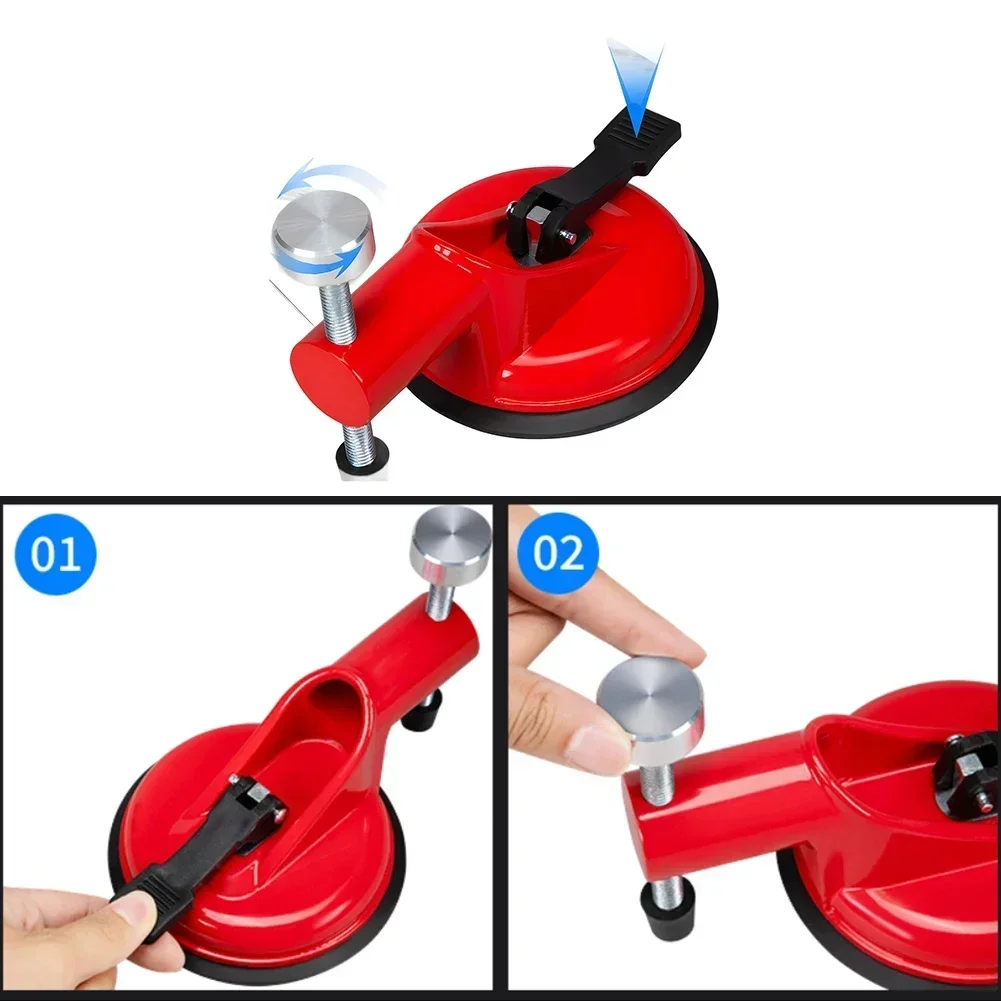 01

02