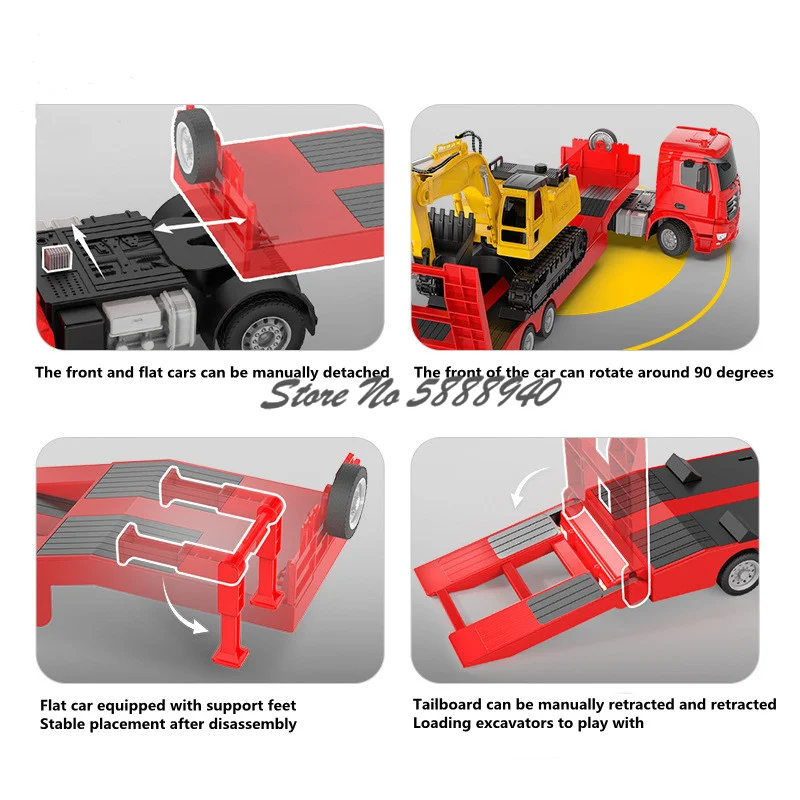 The front and flat cars can be manually detached

The front of the car can rotate around 90 degrees

Store No 5888940

Flat car equipped with support feet
Stable placement after disassembly

Tailboard can be manually retracted and retracted
Loading excavators to play with