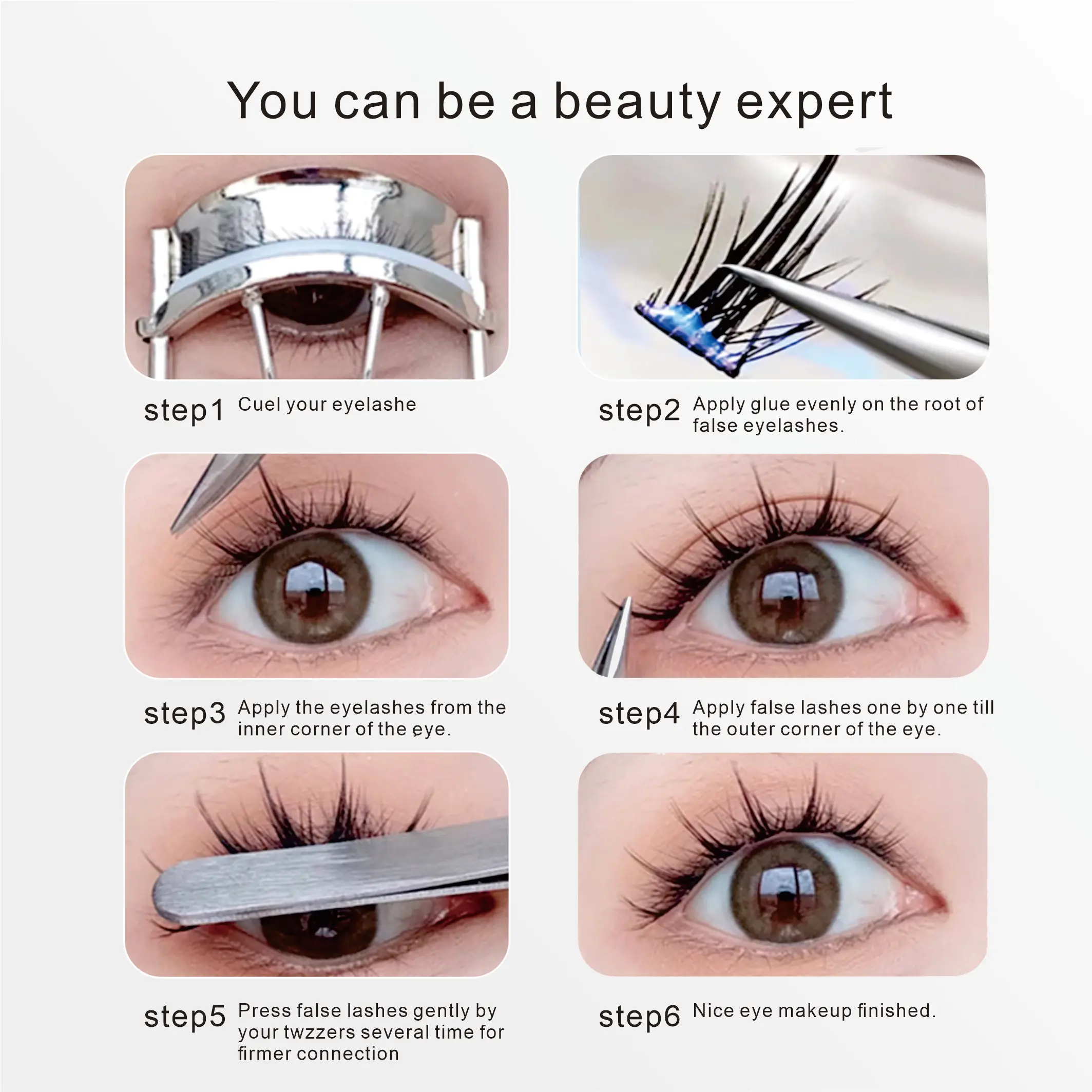 You can be a beauty expert

step1 Cuel your eyelashe

step2 Apply glue evenly on the root of false eyelashes.

step3 Apply the eyelashes from the inner corner of the eye.

step4 Apply false lashes one by one till the outer corner of the eye.

step5 Press false lashes gently by your twzzers several time for firmer connection

step6 Nice eye makeup finished.