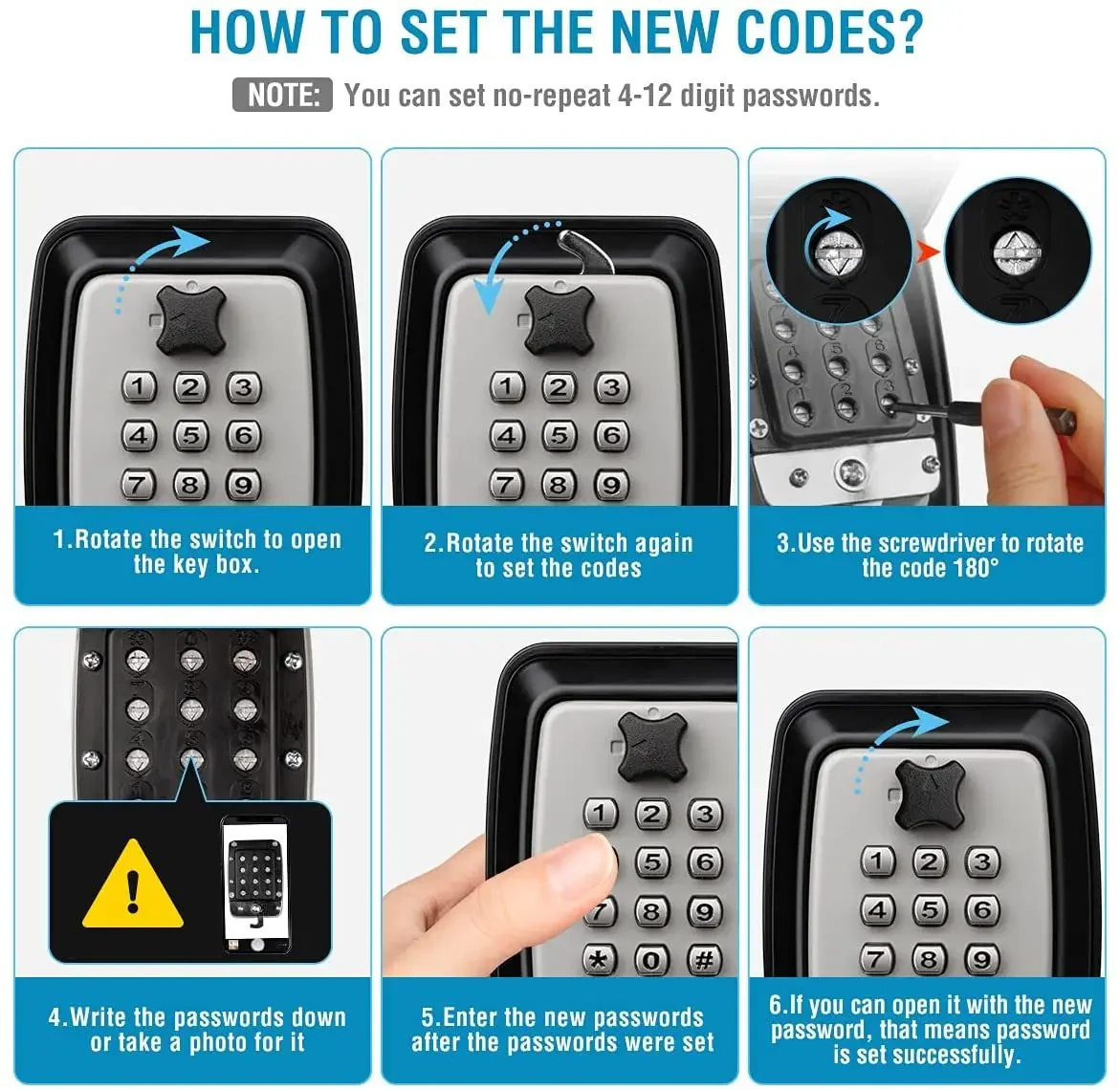 HOW TO SET THE NEW CODES?

NOTE: You can set no-repeat 4-12 digit passwords.

1 2 3
4 5 6
7 8 9

1.Rotate the switch to open the key box.

1 2 3
4 5 6
7 8 9

2.Rotate the switch again to set the codes

3.Use the screwdriver to rotate the code 180°

4.Write the passwords down or take a photo for it

1 2 3
5 6
7 8 9
* 0 #

5.Enter the new passwords after the passwords were set

1 2 3
4 5 6
7 8 9

6.If you can open it with the new password, that means password is set successfully.