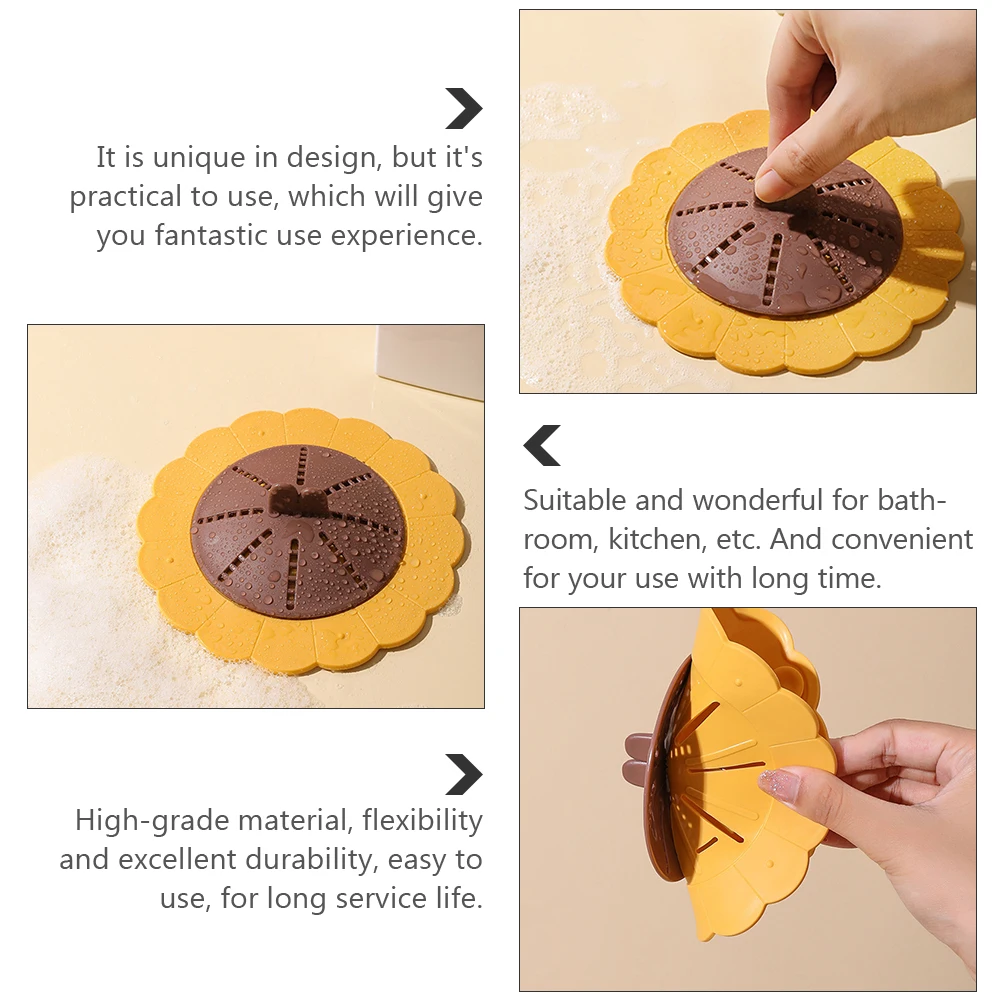 It is unique in design, but it's practical to use, which will give you fantastic use experience.

Suitable and wonderful for bathroom, kitchen, etc. And convenient for your use with long time.

High-grade material, flexibility and excellent durability, easy to use, for long service life.