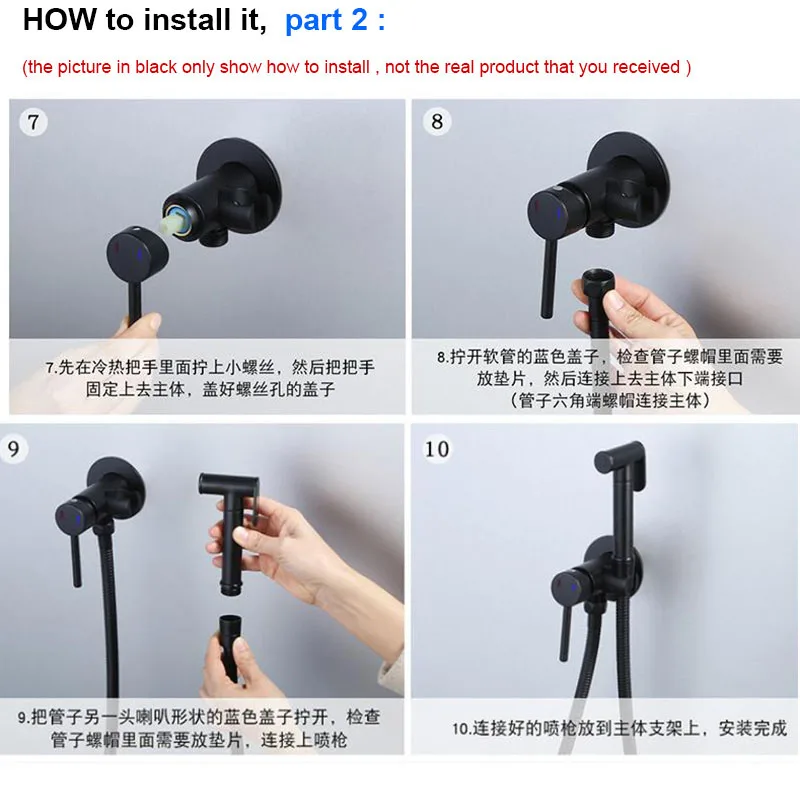 HOW to install it, part 2 :

(the picture in black only show how to install , not the real product that you received )

7

7.先在冷热把手里面拧上小螺丝，然后把把手固定上去主体，盖好螺丝孔的盖子

8

8.拧开软管的蓝色盖子，检查管子螺帽里面需要放垫片，然后连接上去主体下端接口（管子六角端螺帽连接主体）

9

9.把管子另一头喇叭形状的蓝色盖子拧开，检查管子螺帽里面需要放垫片，连接上喷枪

10

10.连接好的喷枪放到主体支架上，安装完成