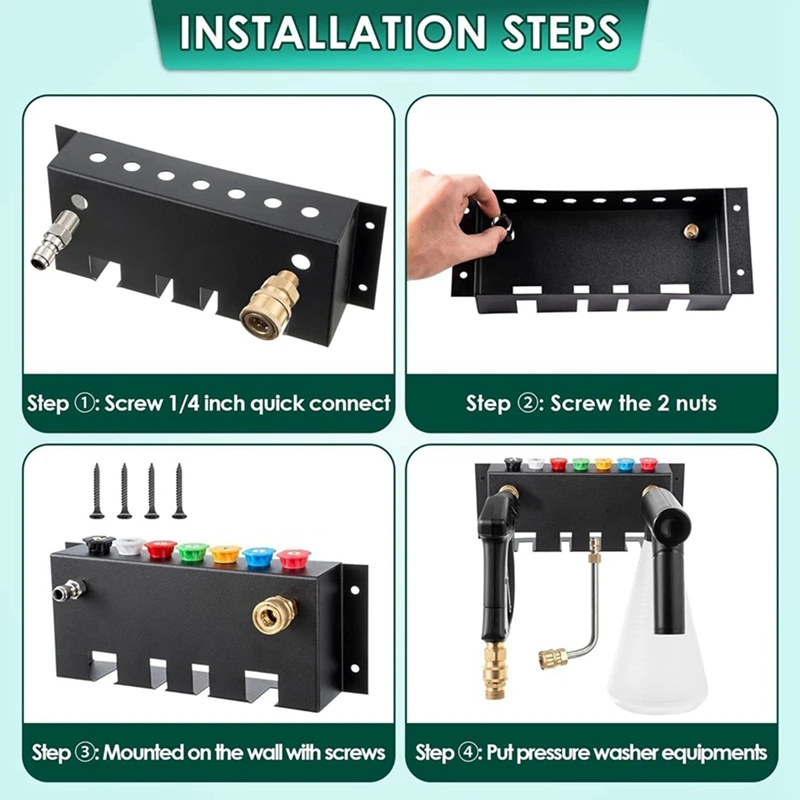 INSTALLATION STEPS

Step ①: Screw 1/4 inch quick connect

Step ②: Screw the 2 nuts

Step ③: Mounted on the wall with screws

Step ④: Put pressure washer equipments