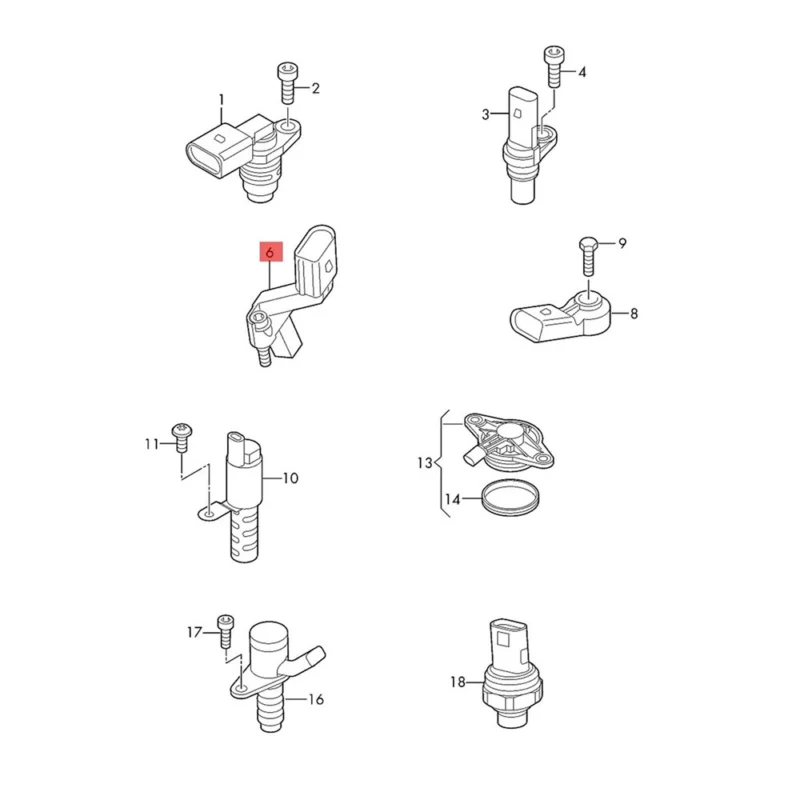 1
2
3
4
6
9
8
11
10
13
14
17
16
18