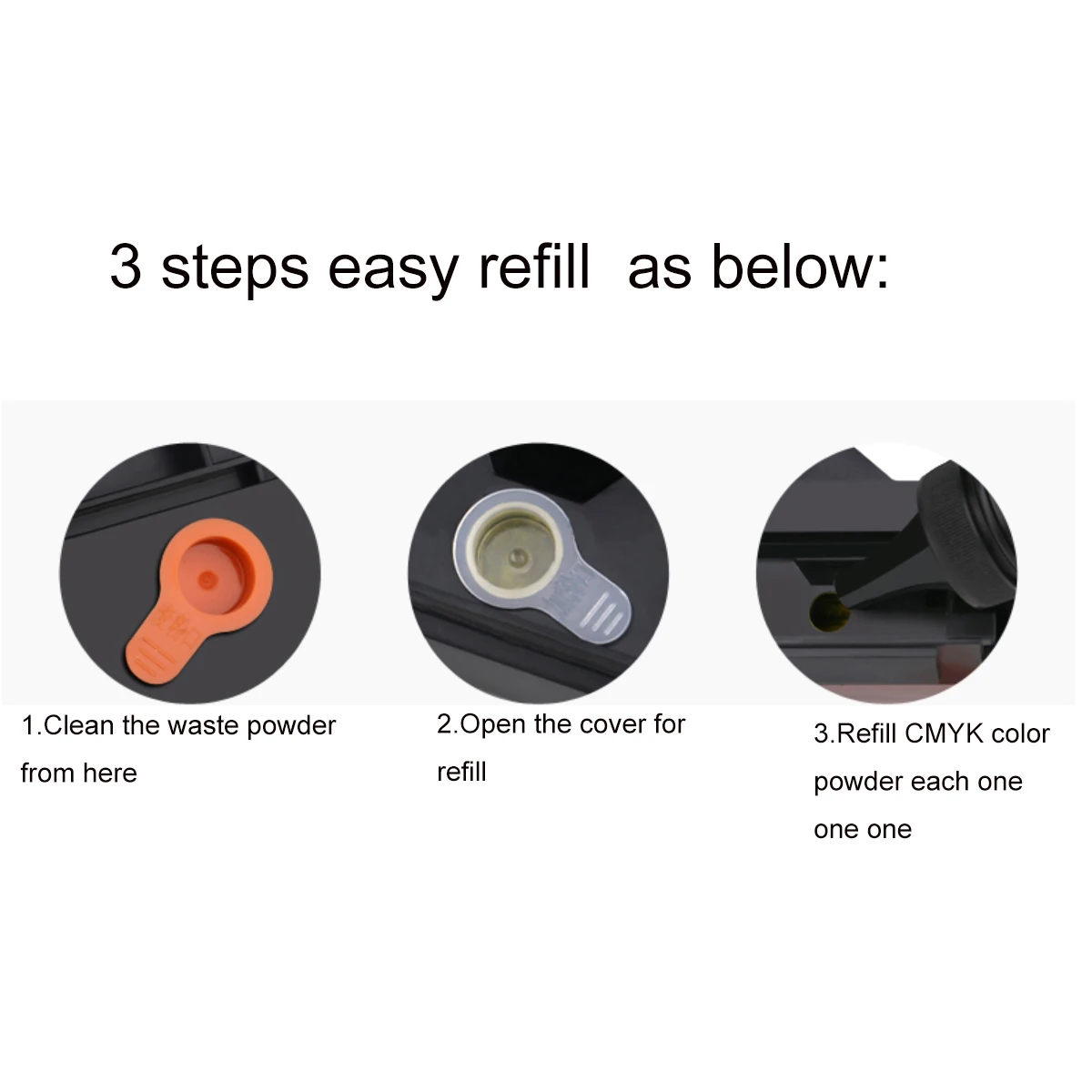 3 steps easy refill  as below:

1.Clean the waste powder from here

2.Open the cover for refill

3.Refill CMYK color powder each one one one