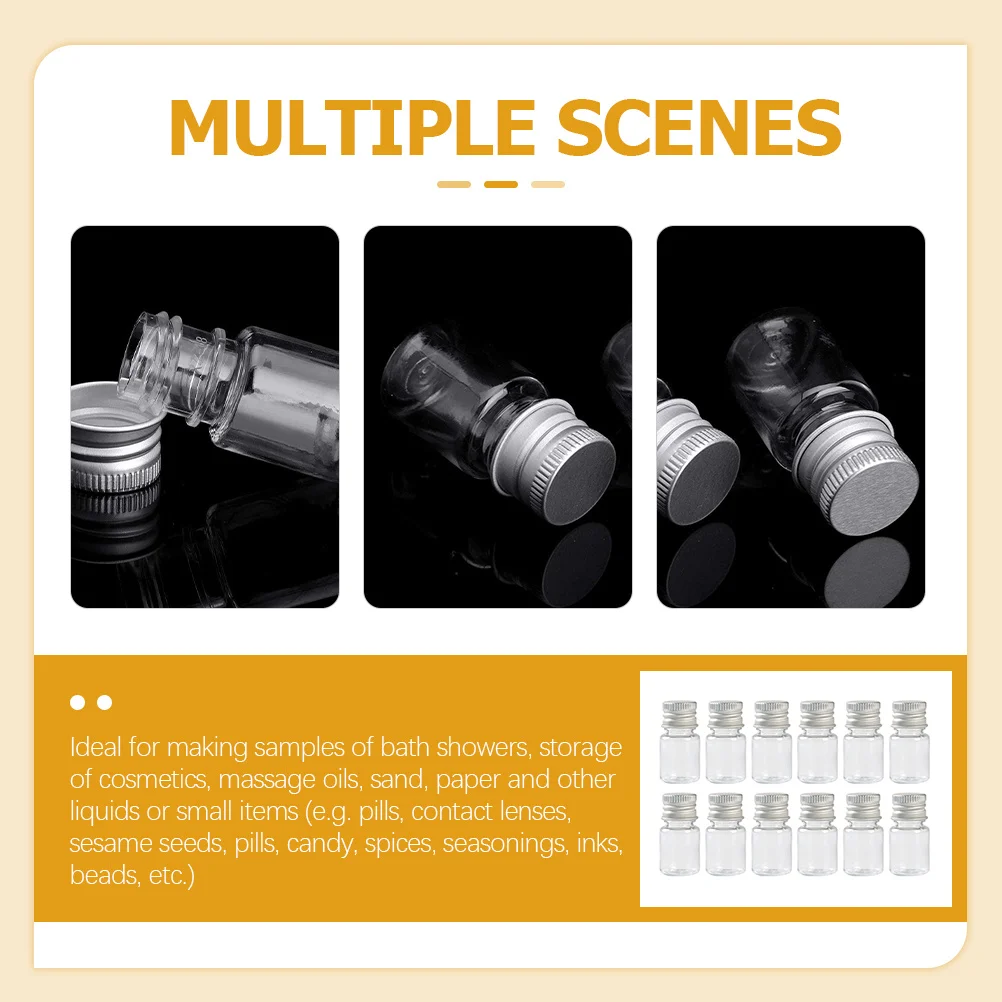 MULTIPLE SCENES

Ideal for making samples of bath showers, storage of cosmetics, massage oils, sand, paper and other liquids or small items (e.g. pills, contact lenses, sesame seeds, pills, candy, spices, seasonings, inks, beads, etc.)