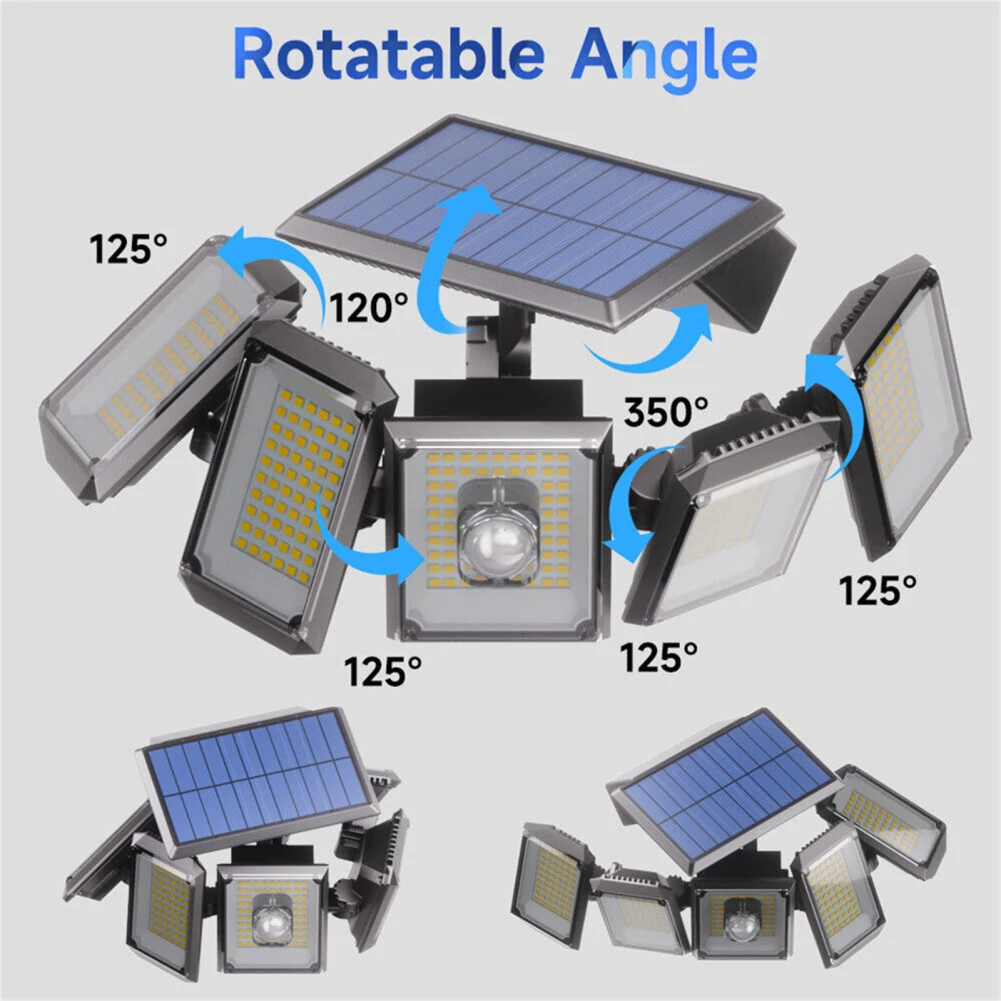 Rotatable Angle

125°

120°

350°

125°

125°

125°