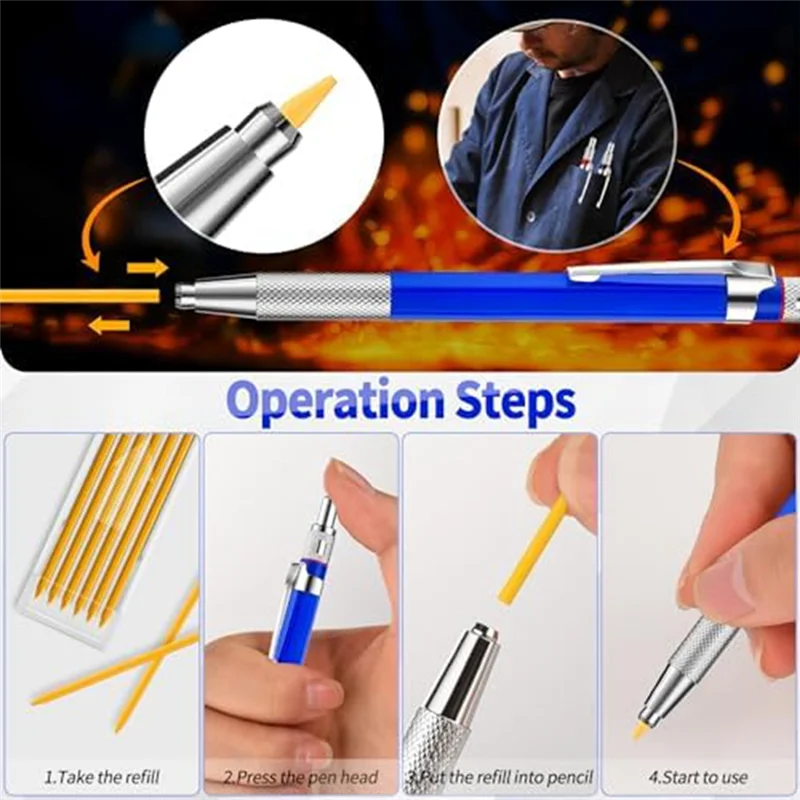 Operation Steps

1.Take the refill

2.Press the pen head

3.Put the refill into pencil

4.Start to use