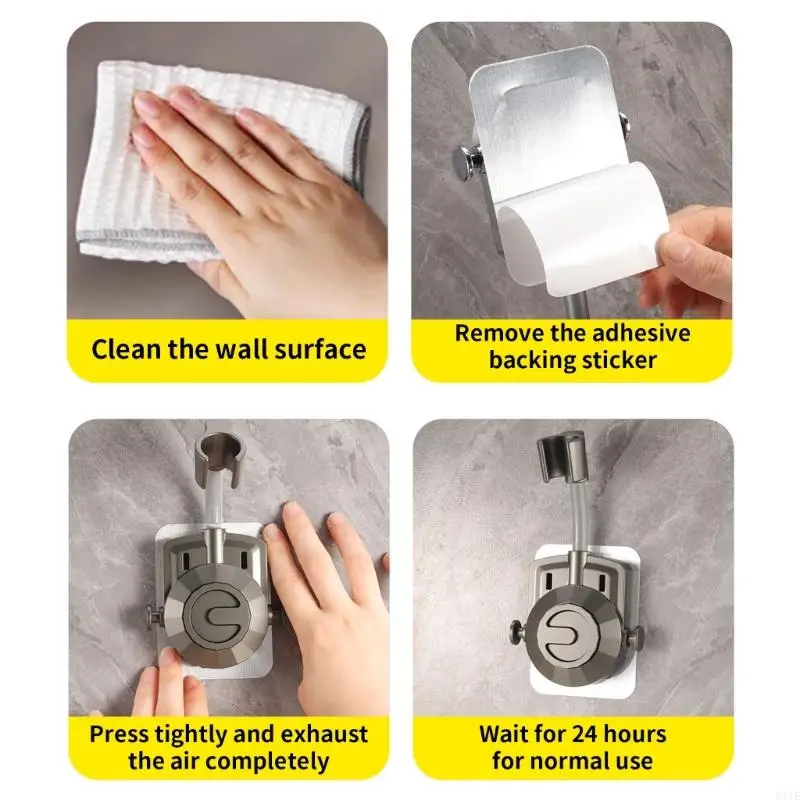 Clean the wall surface

Remove the adhesive backing sticker

Press tightly and exhaust the air completely

Wait for 24 hours for normal use