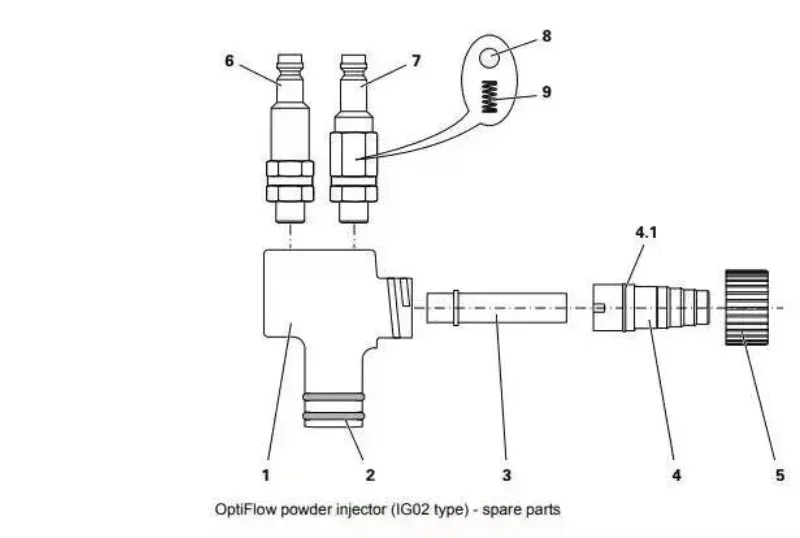 6
7
8
9
4.1
1
2
3
4
5
OptiFlow powder injector (IG02 type) - spare parts