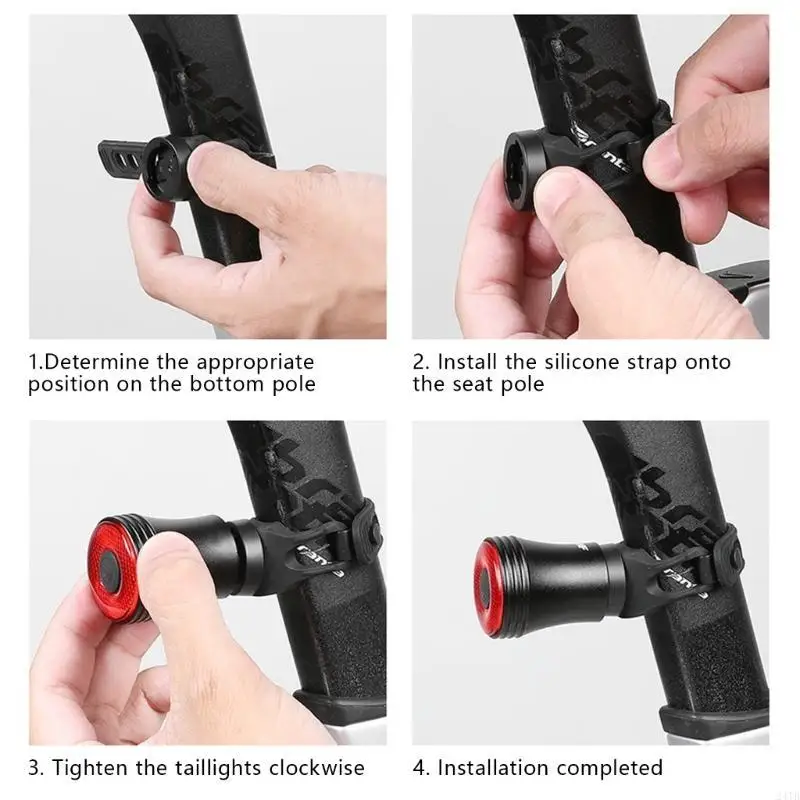 1.Determine the appropriate position on the bottom pole

2. Install the silicone strap onto the seat pole

3. Tighten the taillights clockwise

4. Installation completed