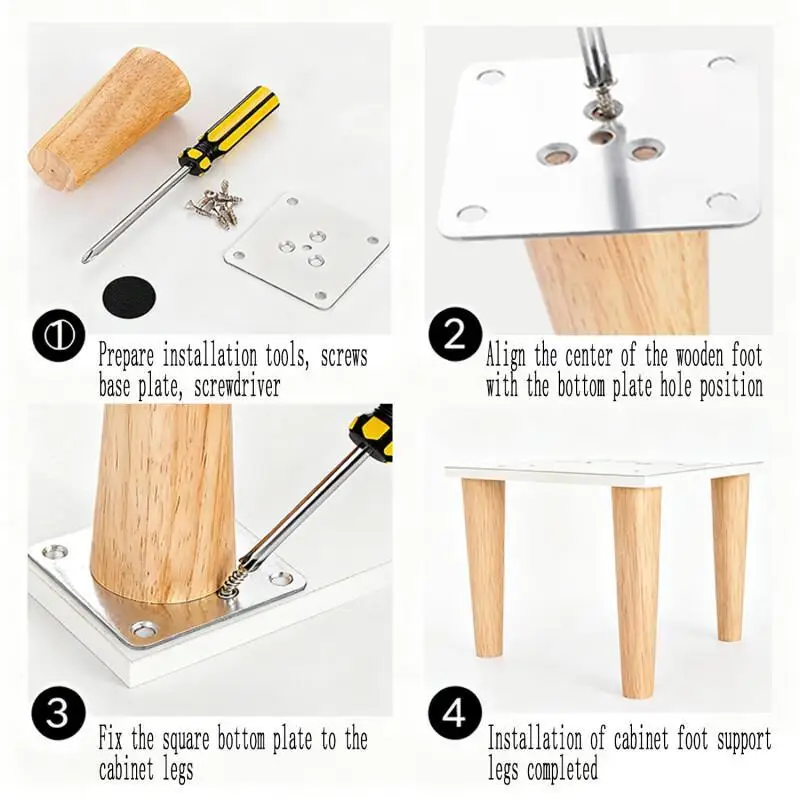 ①

Prepare installation tools, screws base plate, screwdriver

2

Align the center of the wooden foot with the bottom plate hole position

3

Fix the square bottom plate to the cabinet legs

4

Installation of cabinet foot support legs completed