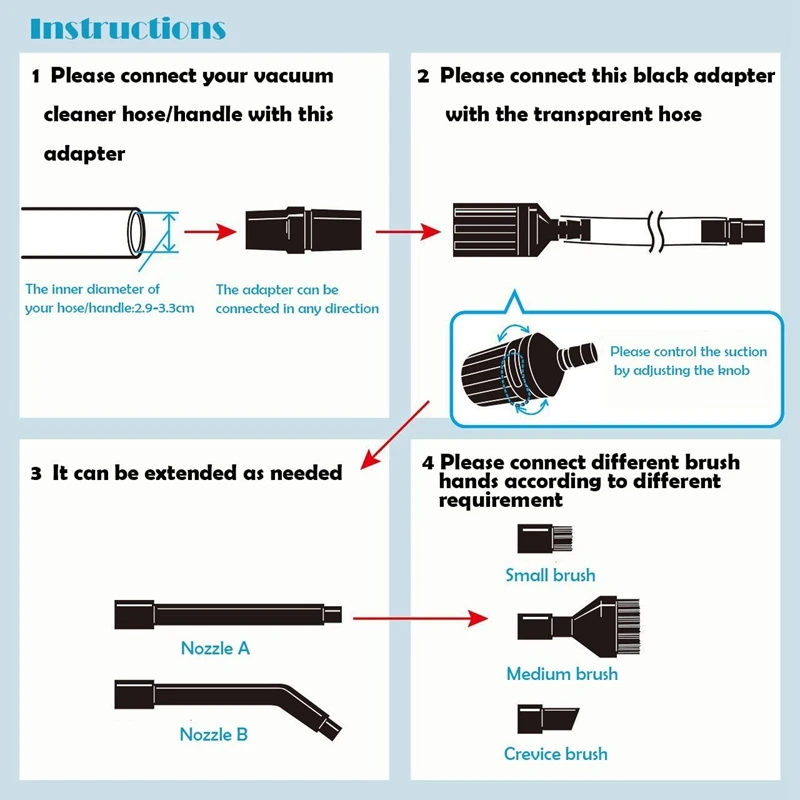 Instructions

1 Please connect your vacuum cleaner hose/handle with this adapter

The inner diameter of your hose/handle:2.9-3.3cm

The adapter can be connected in any direction

2 Please connect this black adapter with the transparent hose

Please control the suction by adjusting the knob

3 It can be extended as needed

Nozzle A

Nozzle B

4 Please connect different brush hands according to different requirement

Small brush

Medium brush

Crevice brush