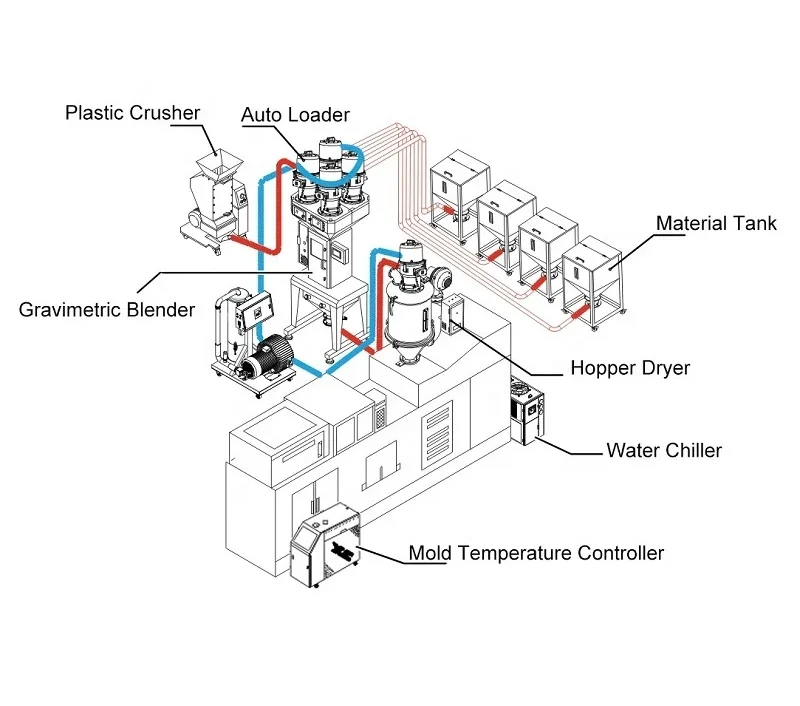 Plastic Crusher
Auto Loader
Material Tank
Gravimetric Blender
Hopper Dryer
Water Chiller
Mold Temperature Controller