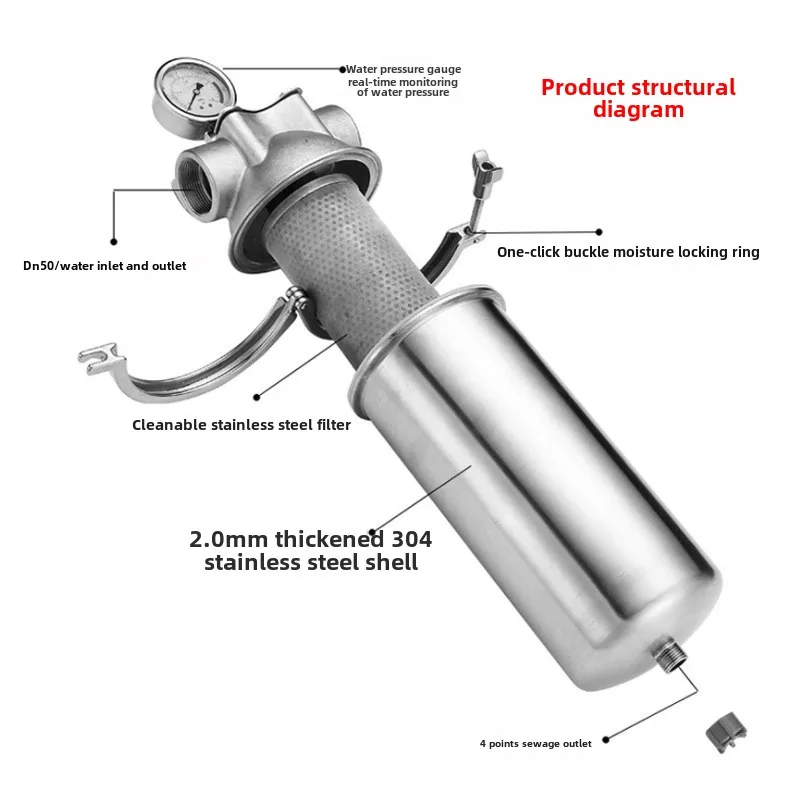 Water pressure gauge
real-time monitoring
of water pressure

Product structural
diagram

Dn50/water inlet and outlet

One-click buckle moisture locking ring

Cleanable stainless steel filter

2.0mm thickened 304
stainless steel shell

4 points sewage outlet