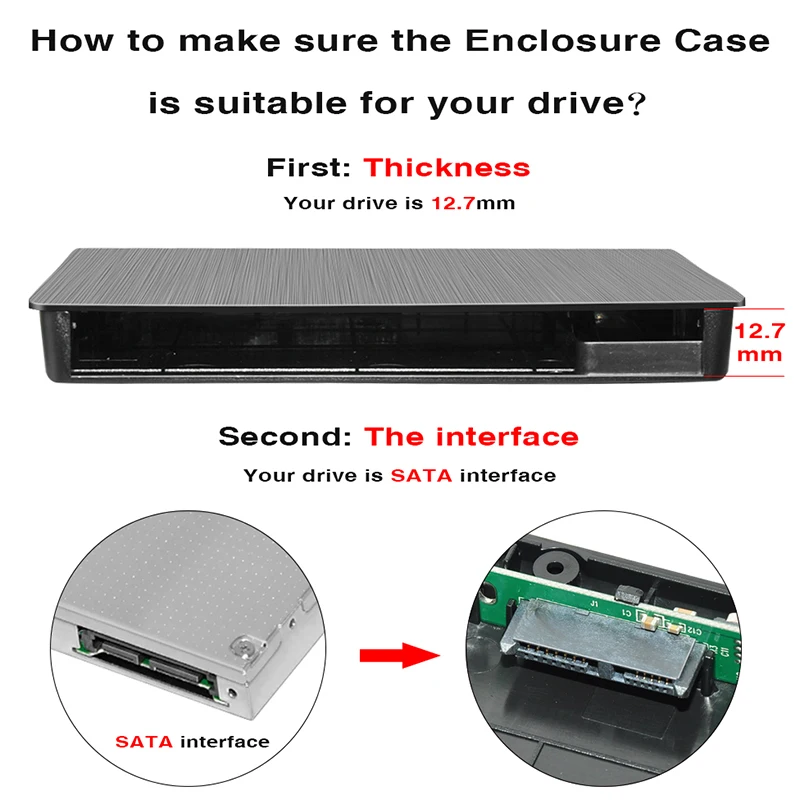 How to make sure the Enclosure Case is suitable for your drive?

First: Thickness

Your drive is 12.7mm

12.7 mm

Second: The interface

Your drive is SATA interface

SATA interface

J1

C1

C12