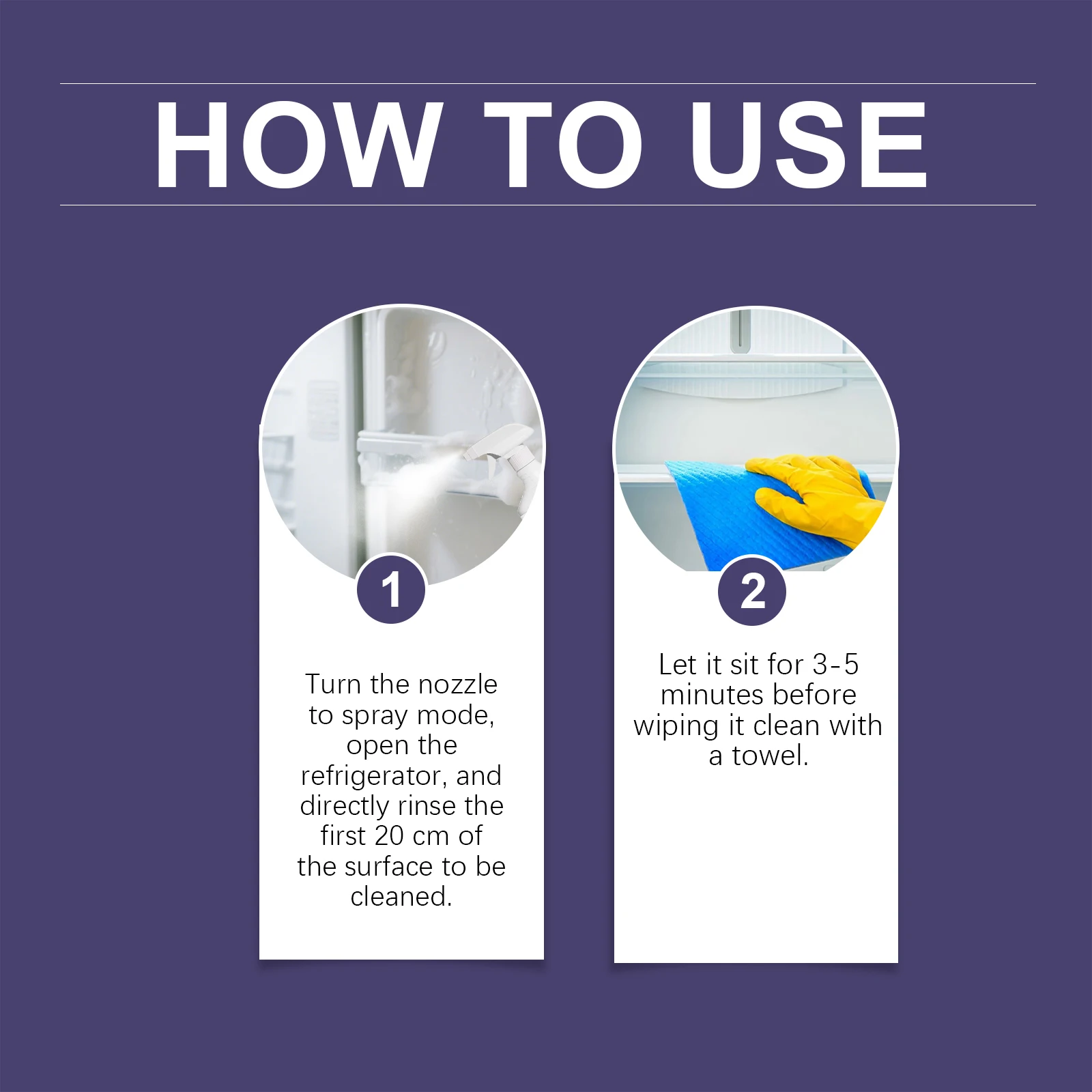 HOW TO USE

1

Turn the nozzle to spray mode, open the refrigerator, and directly rinse the first 20 cm of the surface to be cleaned.

2

Let it sit for 3-5 minutes before wiping it clean with a towel.