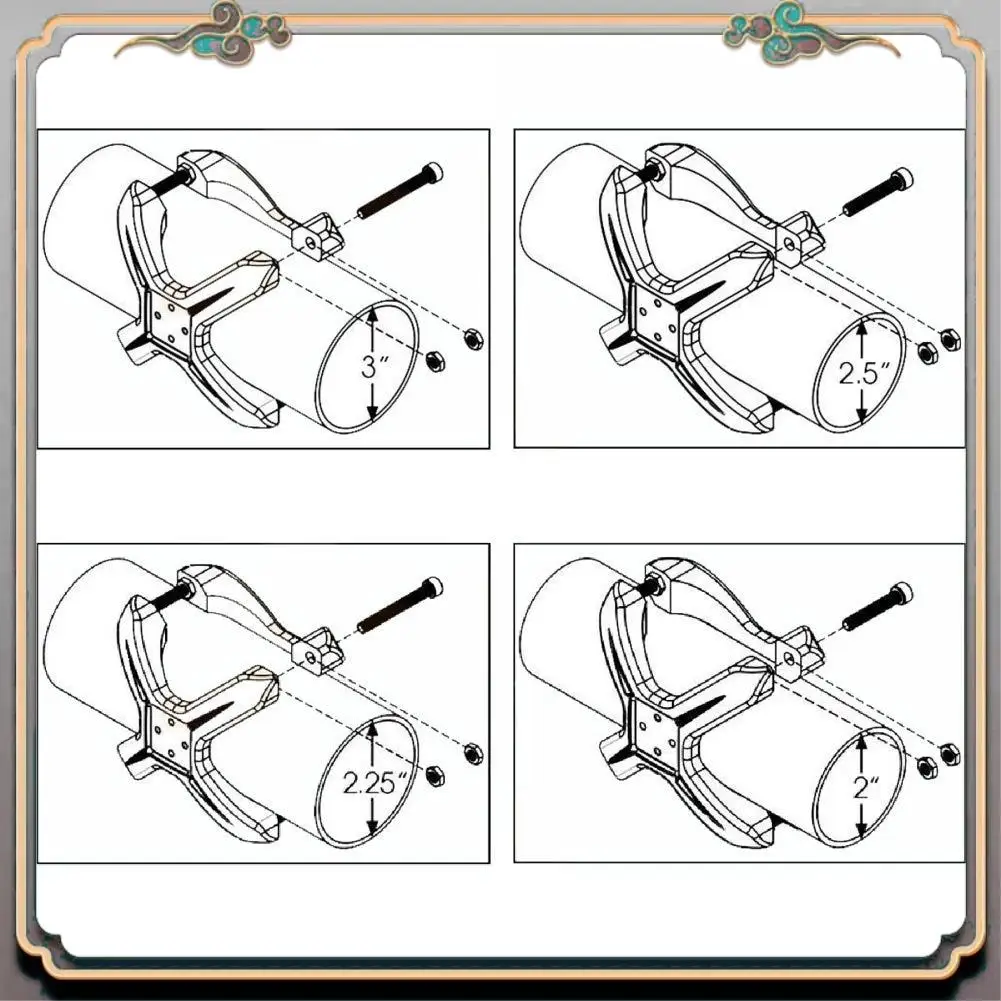 3″

2.5″

2.25″

2″