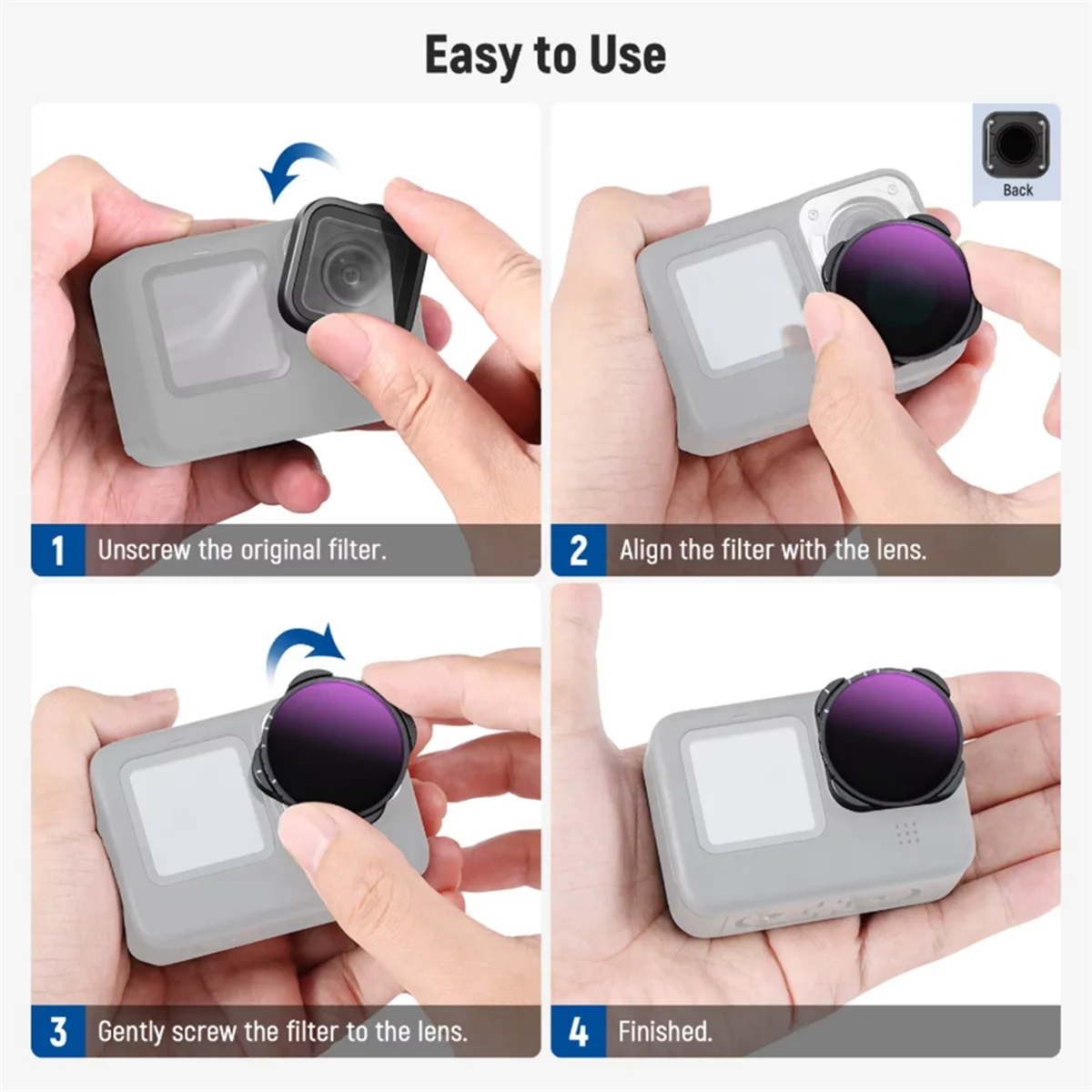 Easy to Use

Back

1 Unscrew the original filter.

2 Align the filter with the lens.

3 Gently screw the filter to the lens.

4 Finished.