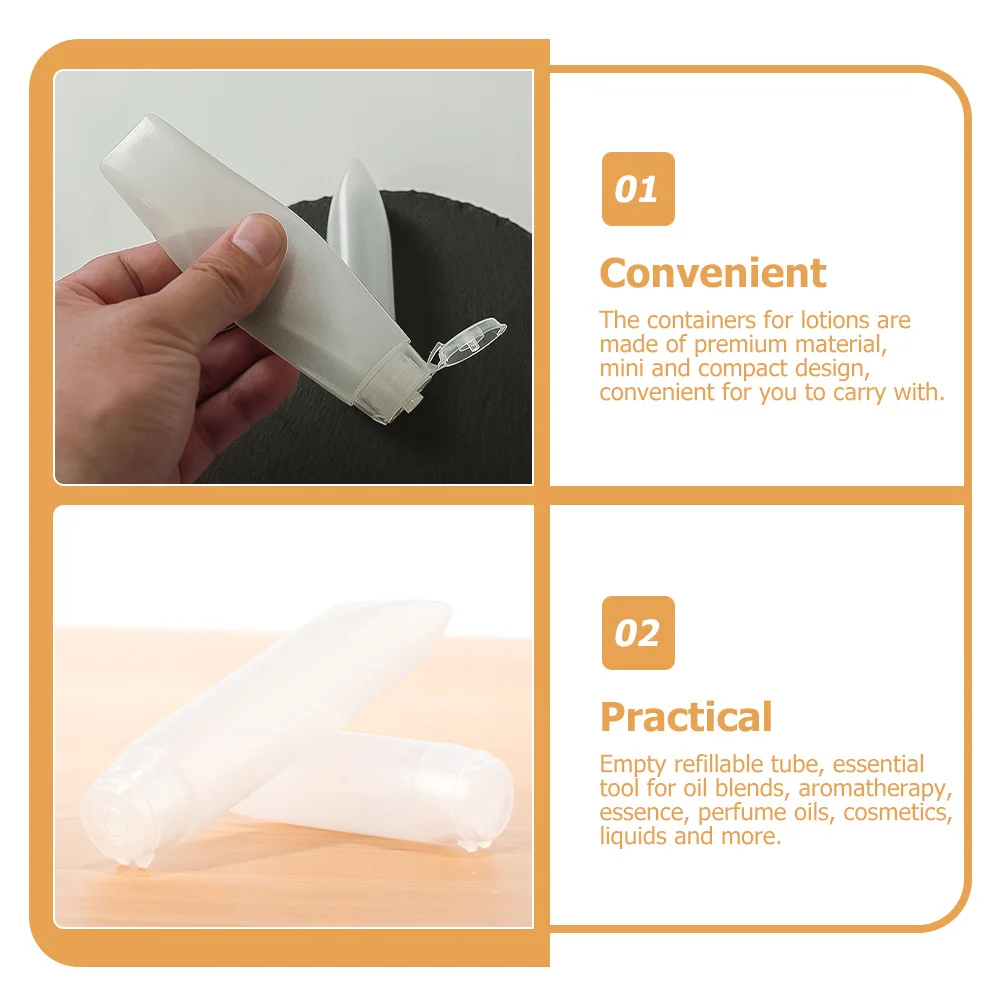 01

Convenient

The containers for lotions are made of premium material, mini and compact design, convenient for you to carry with.

02

Practical

Empty refillable tube, essential tool for oil blends, aromatherapy, essence, perfume oils, cosmetics, liquids and more.