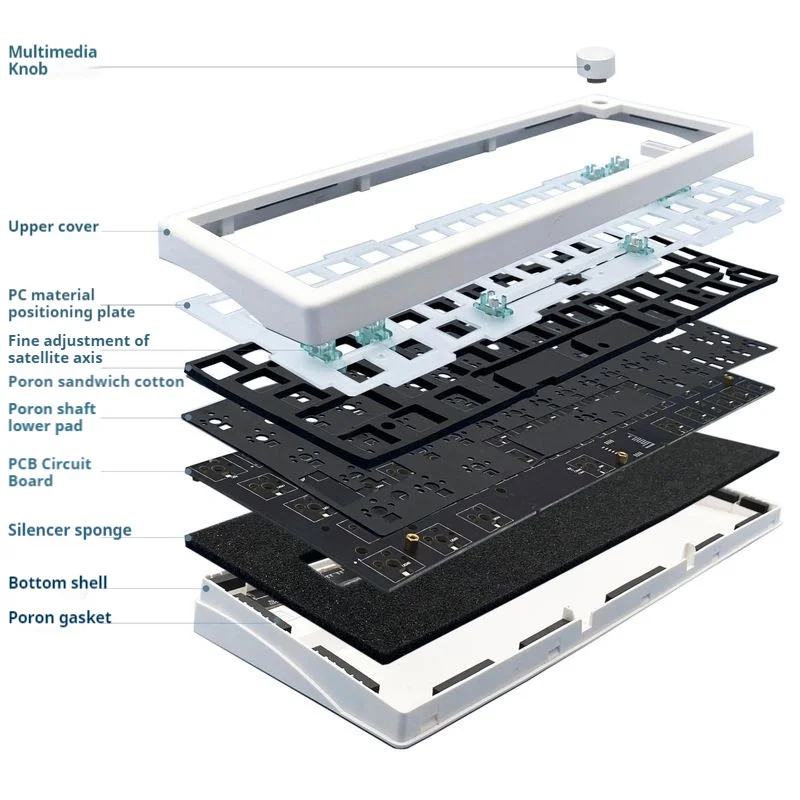 Multimedia Knob

Upper cover

PC material positioning plate

Fine adjustment of satellite axis

Poron sandwich cotton

Poron shaft lower pad

PCB Circuit Board

Silencer sponge

Bottom shell

Poron gasket