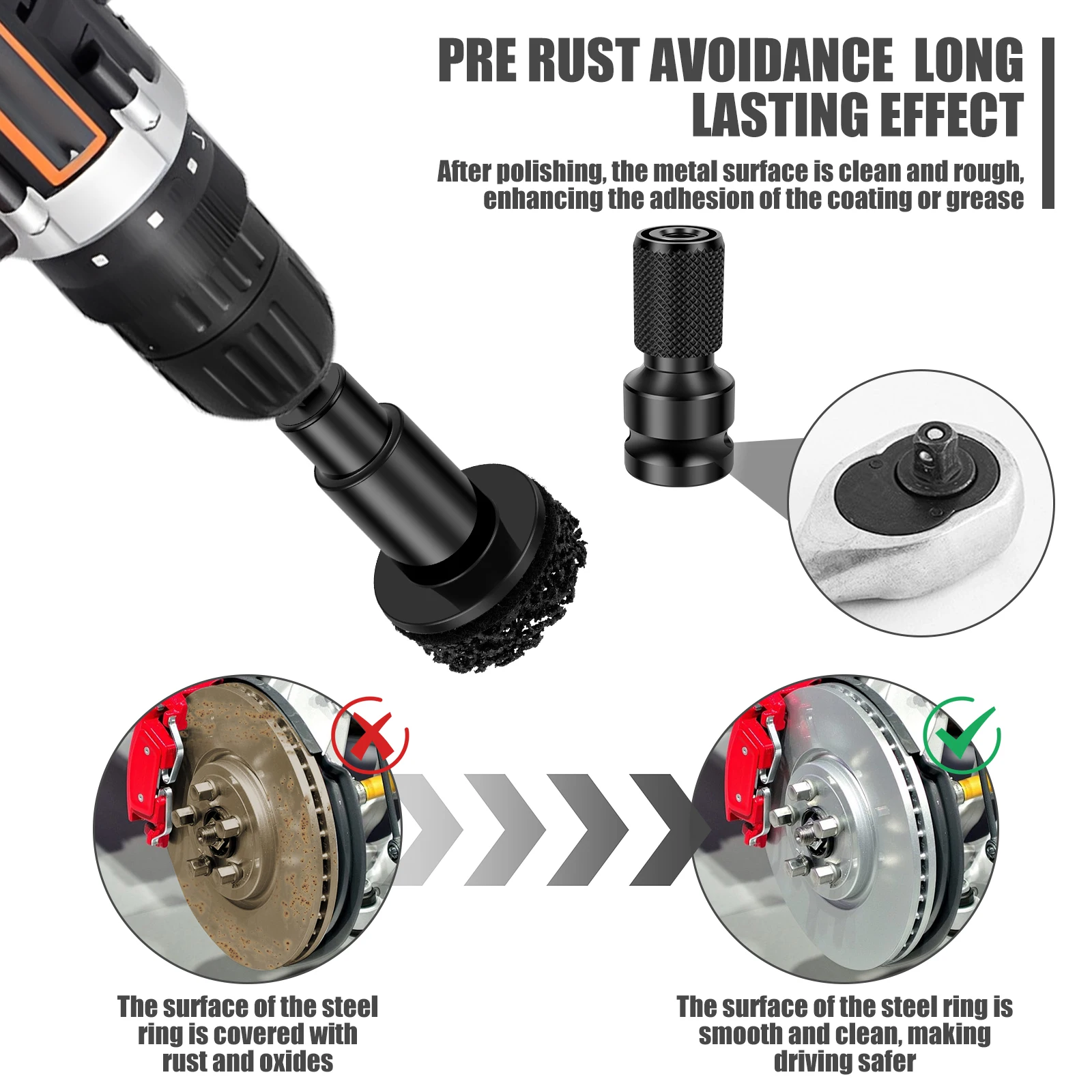 PRE RUST AVOIDANCE LONG LASTING EFFECT

After polishing, the metal surface is clean and rough, enhancing the adhesion of the coating or grease

The surface of the steel ring is covered with rust and oxides

The surface of the steel ring is smooth and clean, making driving safer