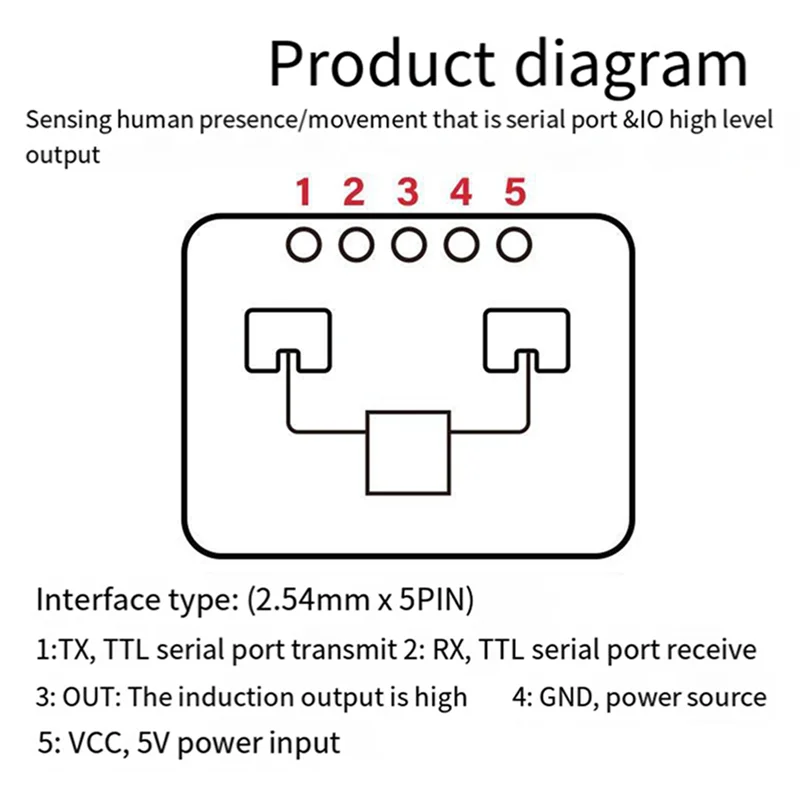 Product diagram

Sensing human presence/movement that is serial port &IO high level output

1 2 3 4 5

Interface type: (2.54mm x 5PIN)

1:TX, TTL serial port transmit 2: RX, TTL serial port receive

3: OUT: The induction output is high 4: GND, power source

5: VCC, 5V power input