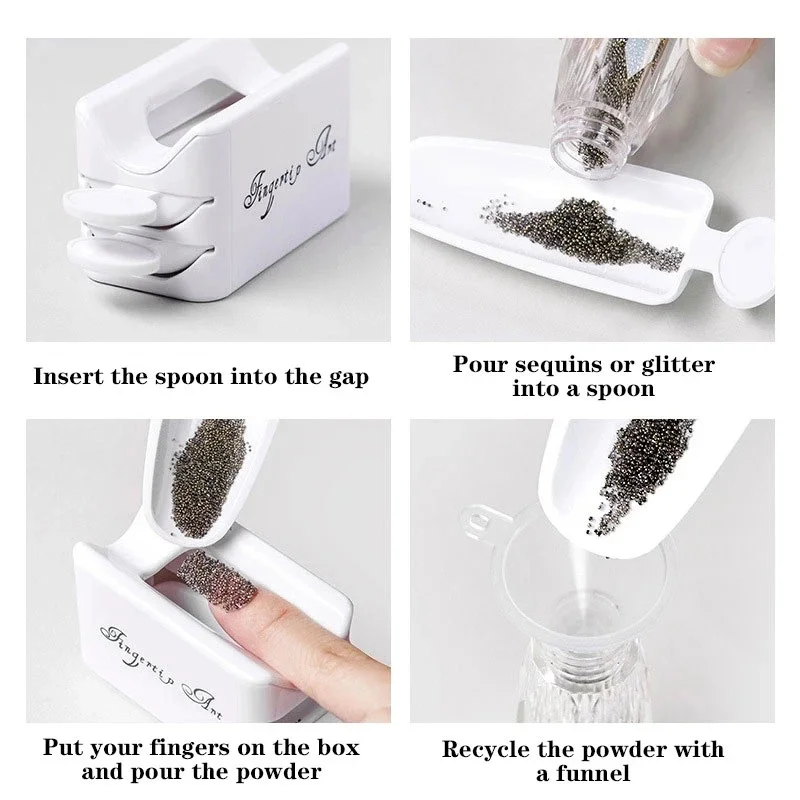 Fingertip Art

Insert the spoon into the gap

Pour sequins or glitter into a spoon

Fingertip Art

Put your fingers on the box and pour the powder

Recycle the powder with a funnel